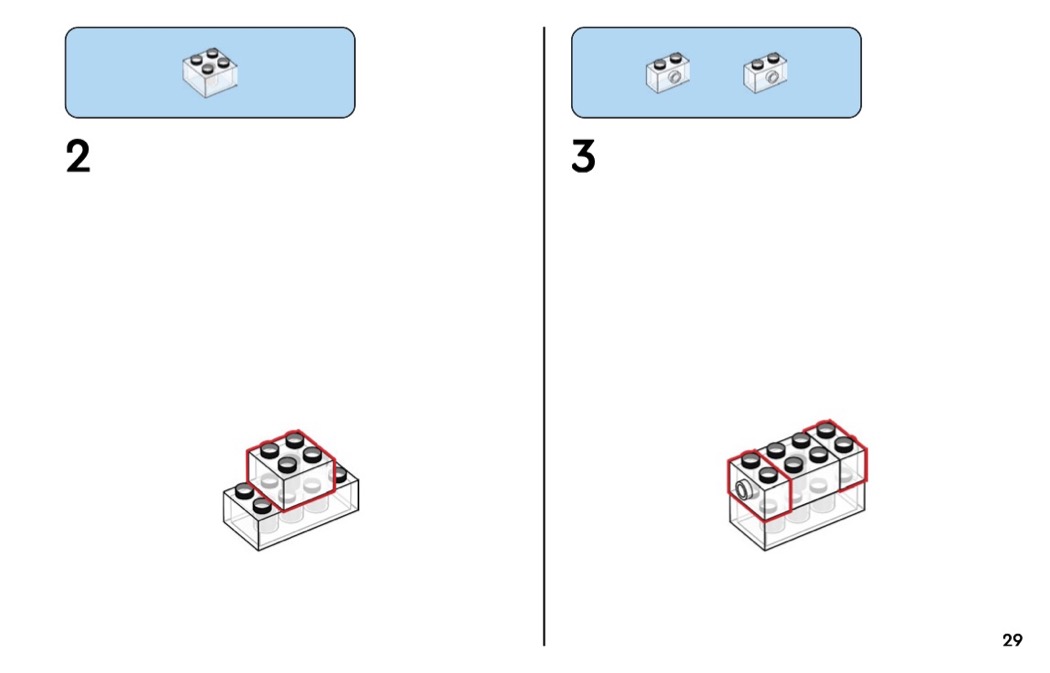 2

3

29