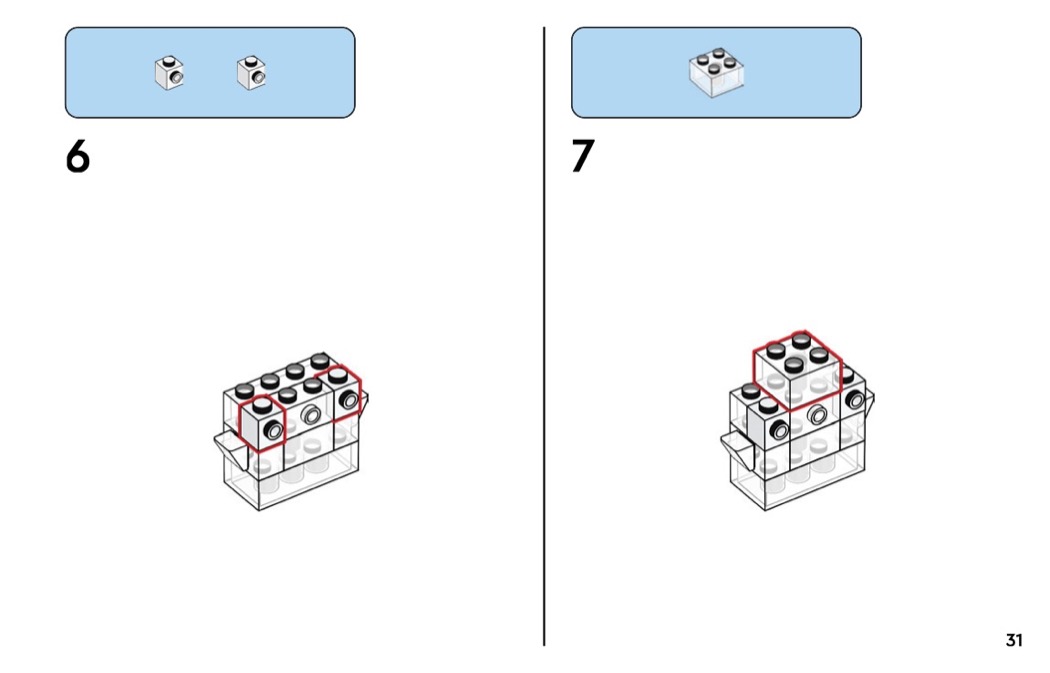 6

7

31