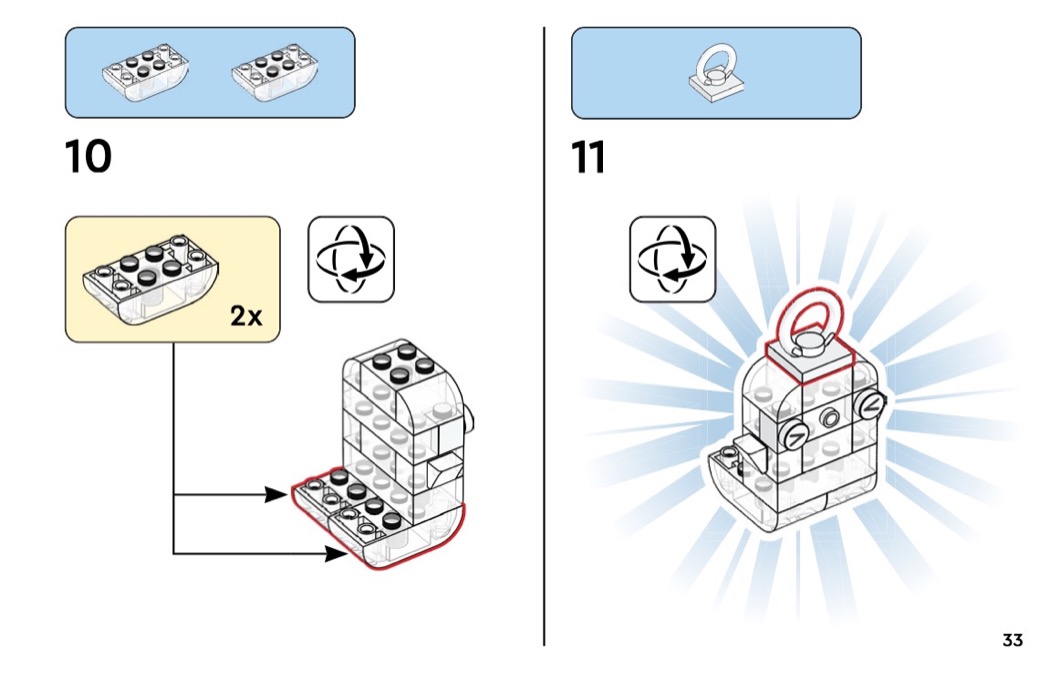 10

2x

11

33