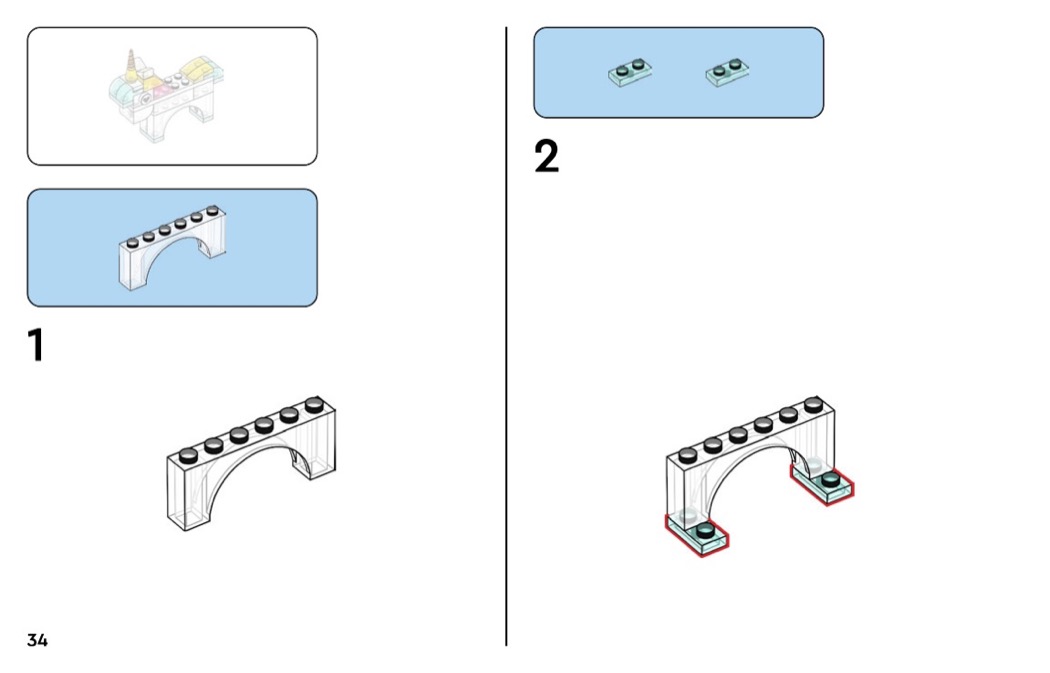 1

34

2