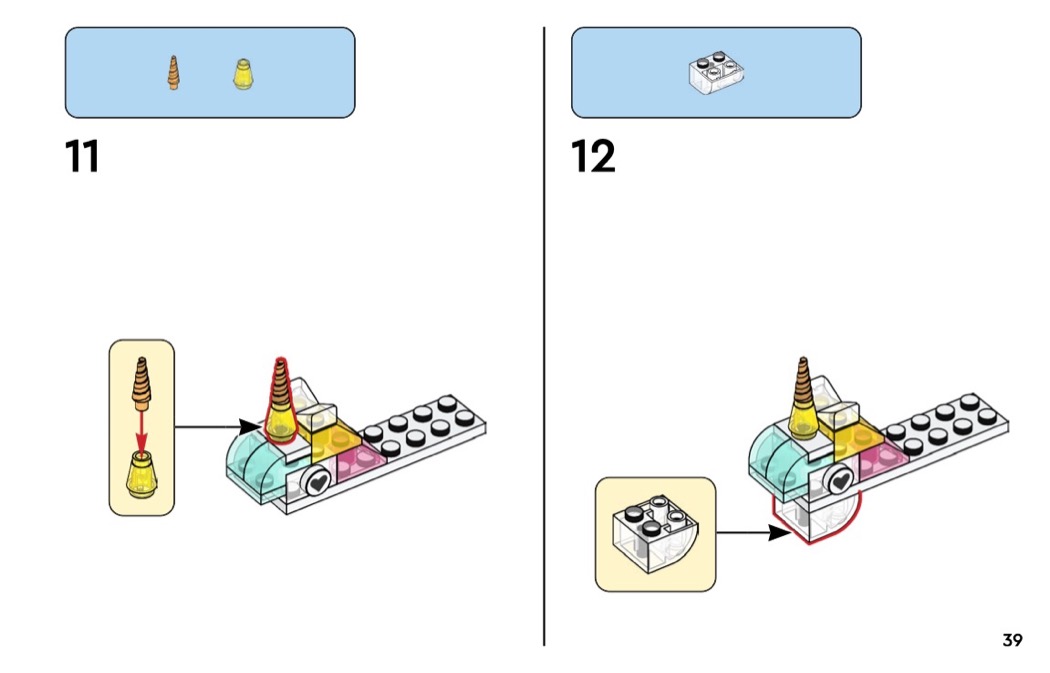 11

12

39