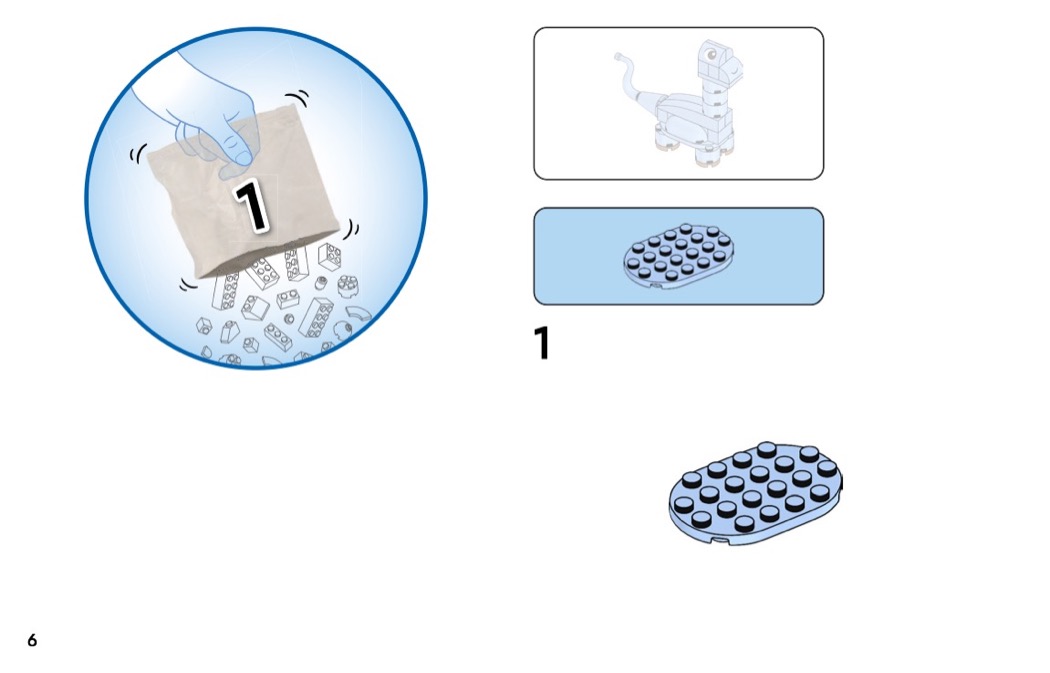 1

1

6