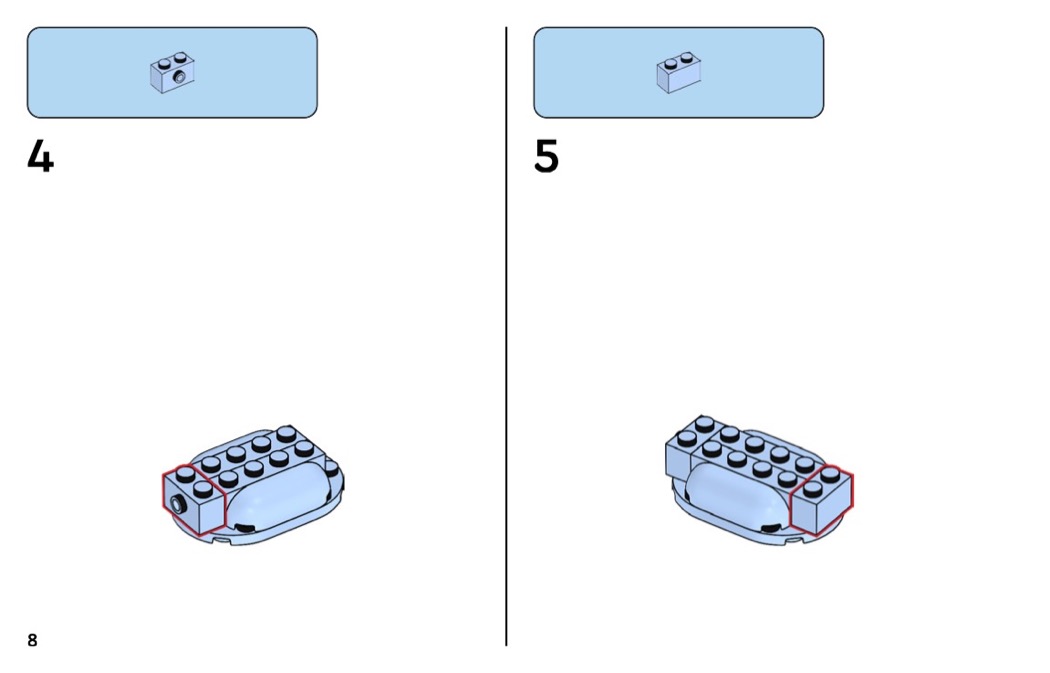 4

5

8