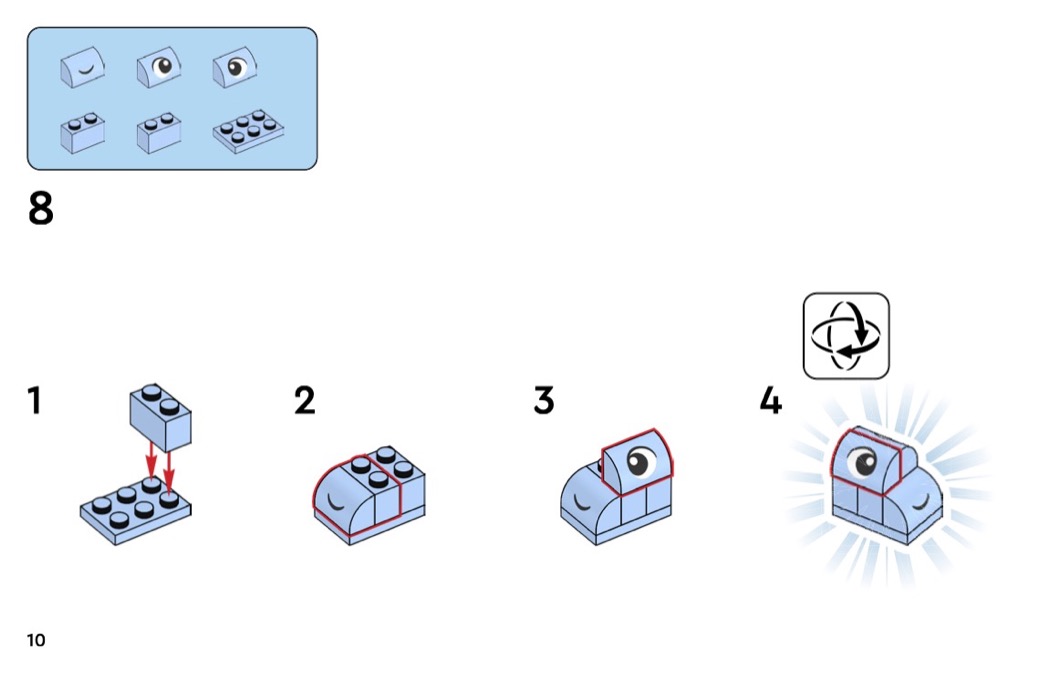 8

1

2

3

4

10