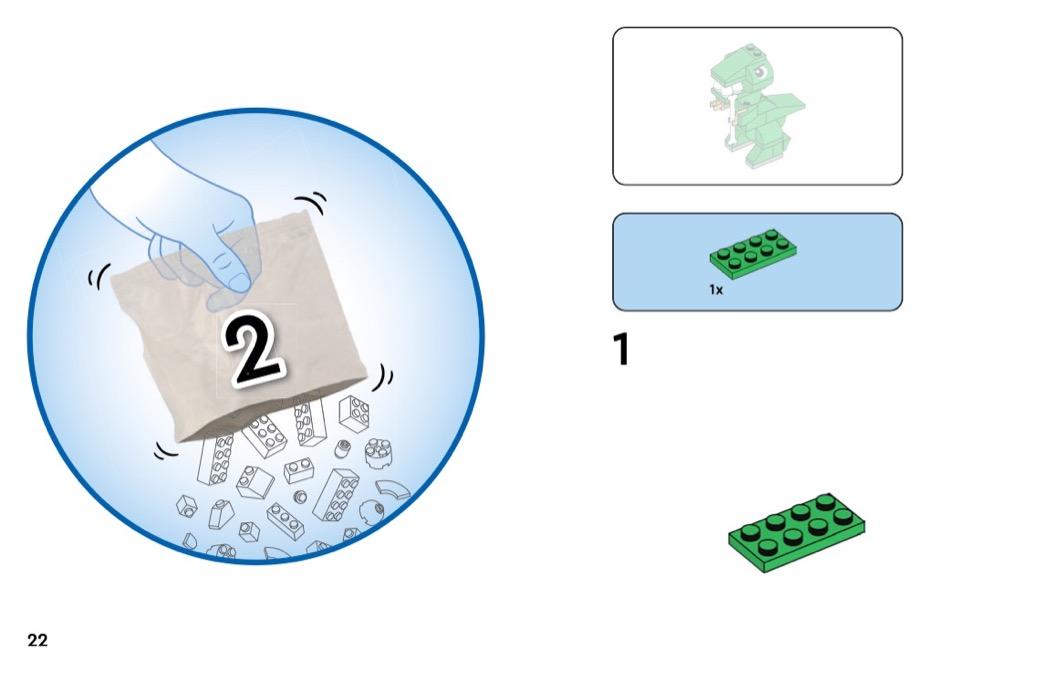 2

1x

1

22