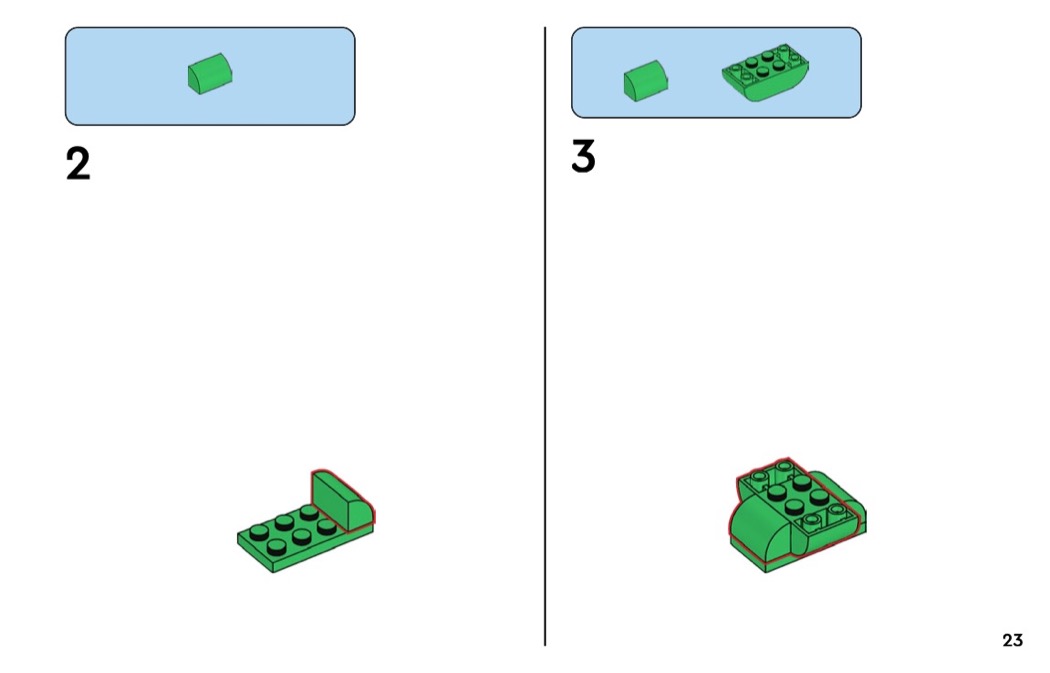 2

3

23