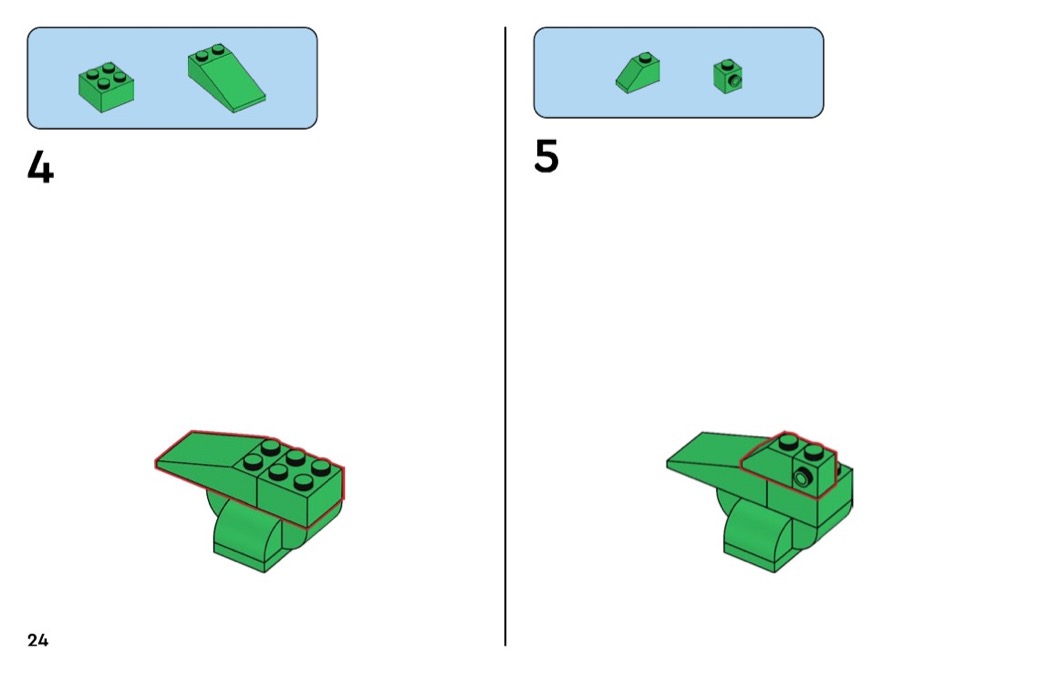 4

5

24