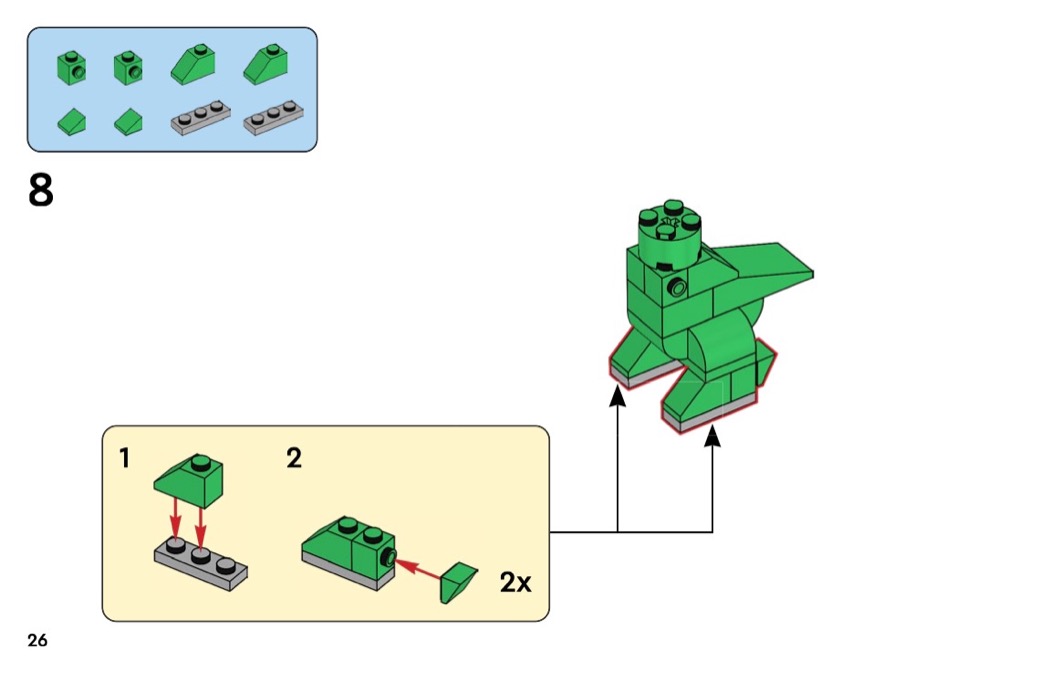 8

1

2

2x

26