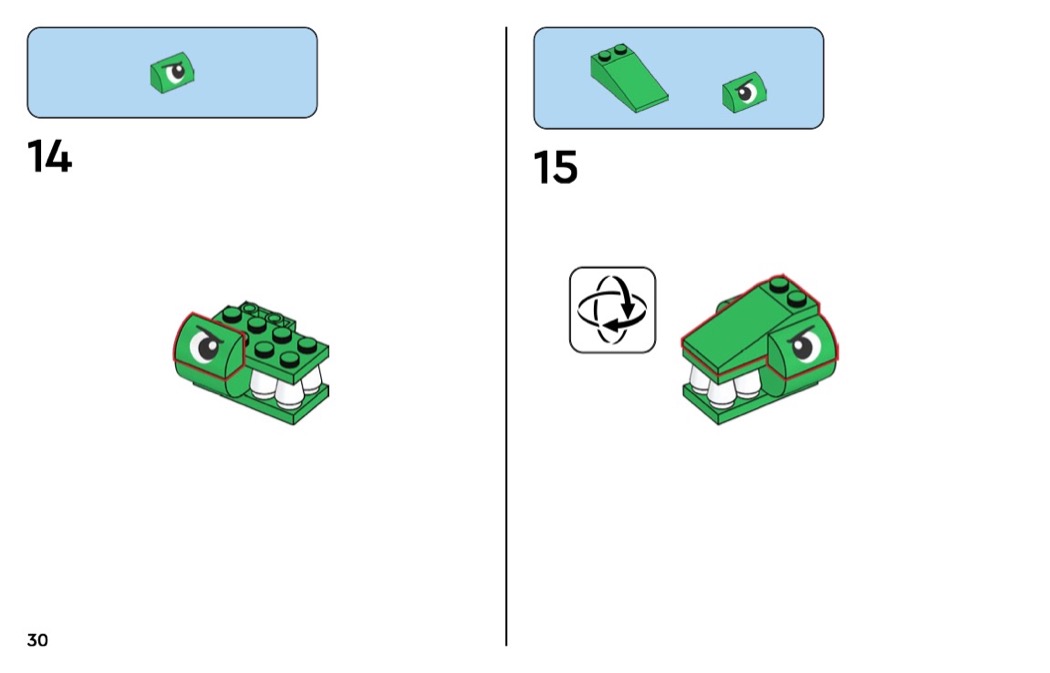 14

15

30