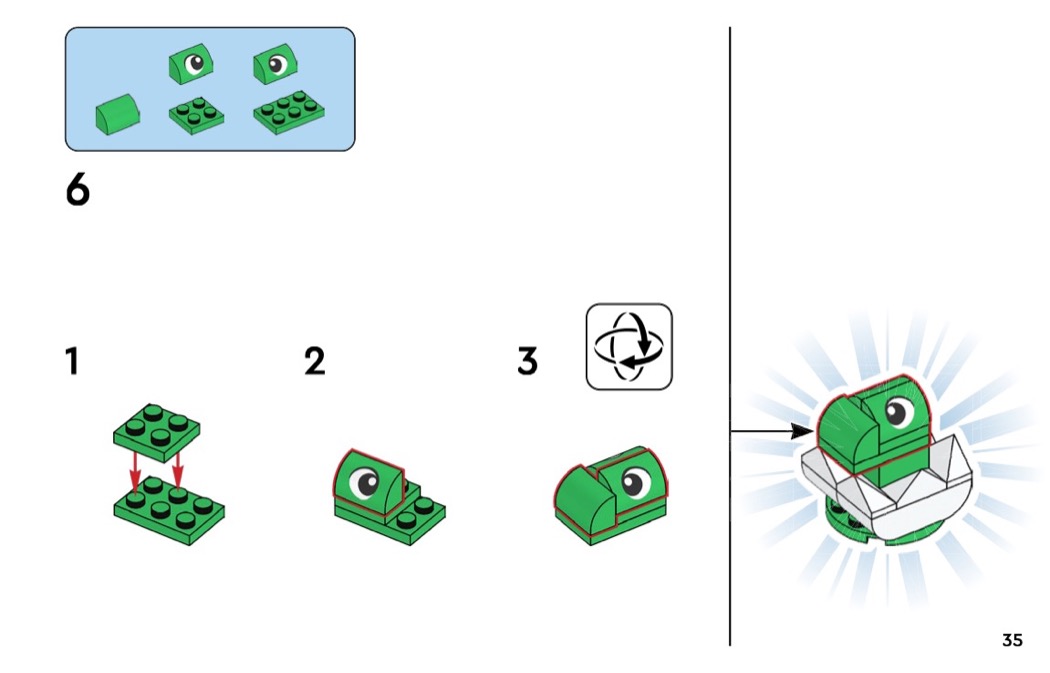 6

1

2

3

35