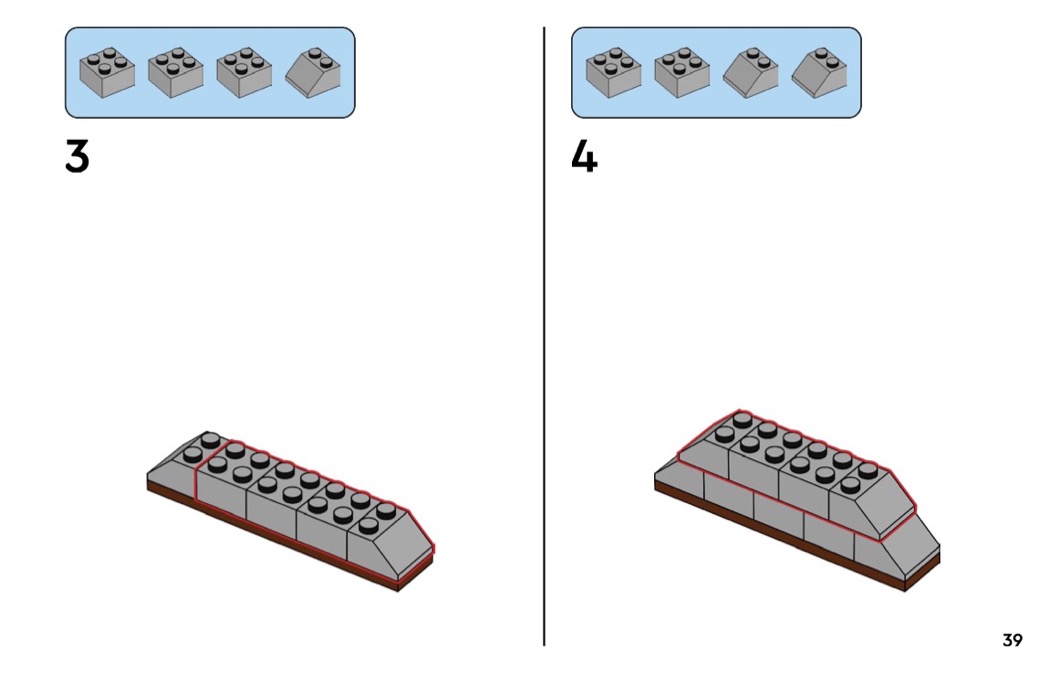 3

4

39