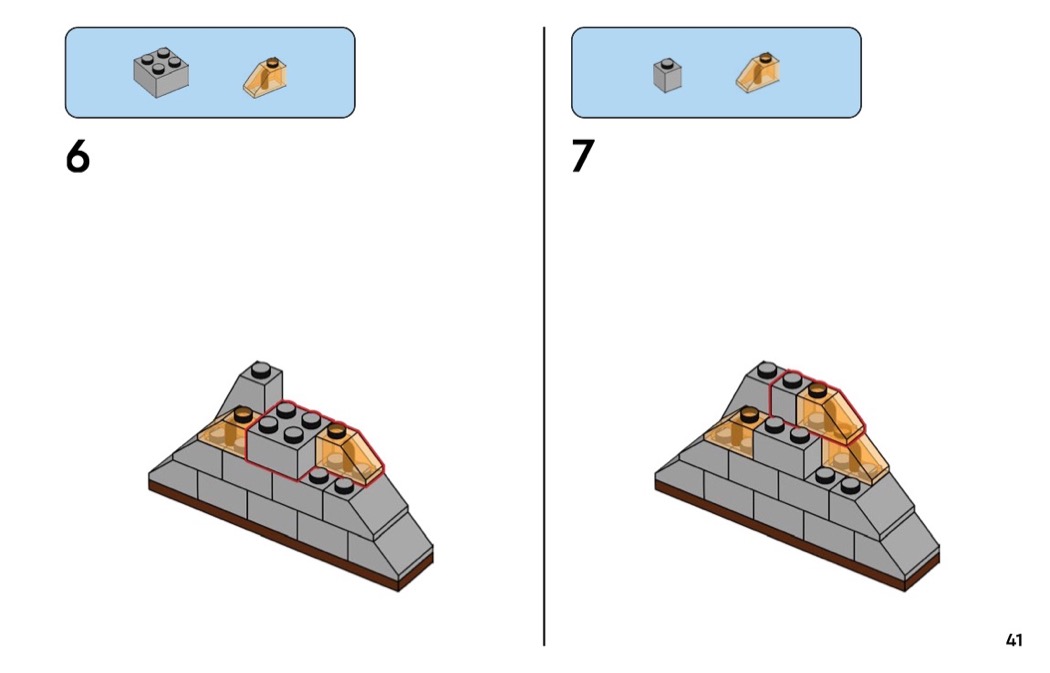 6

7

41