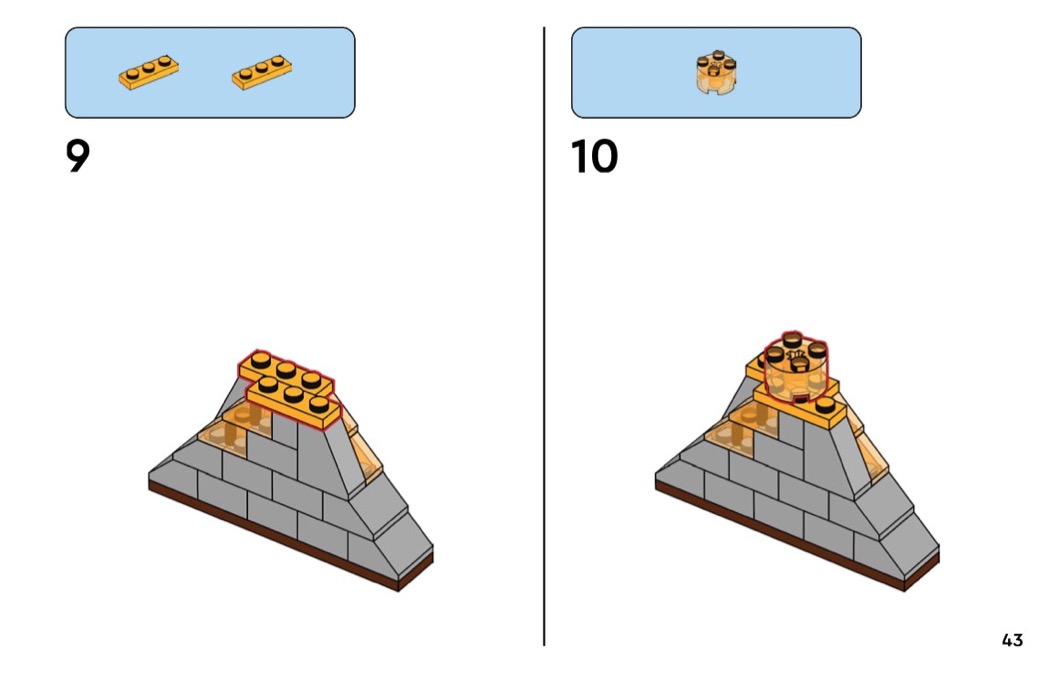 9

10

43