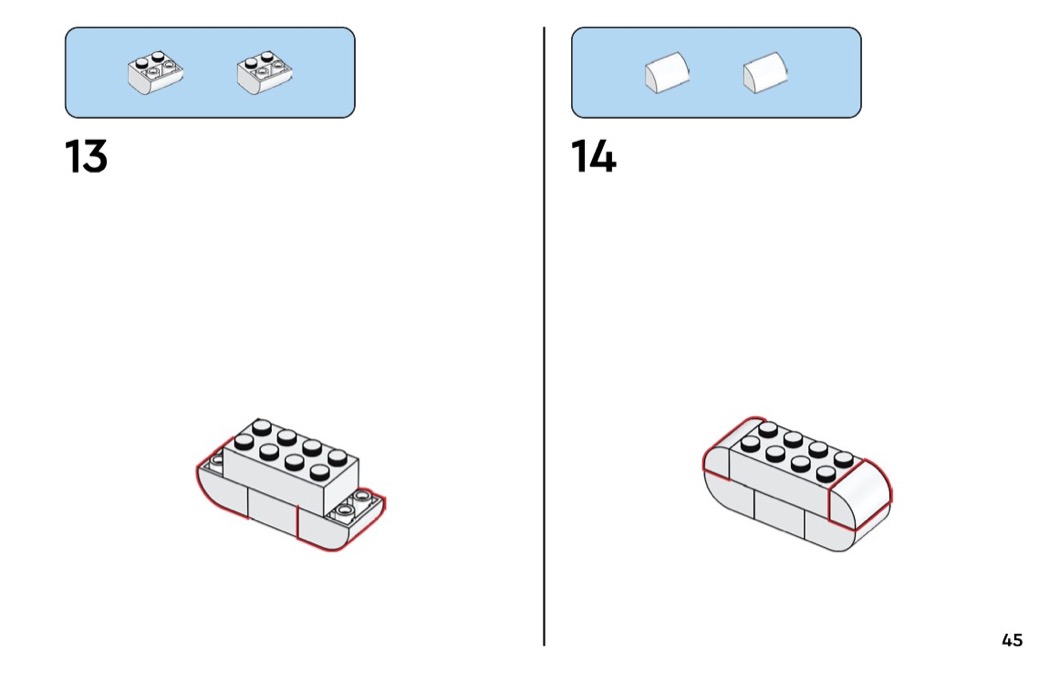 13

14

45