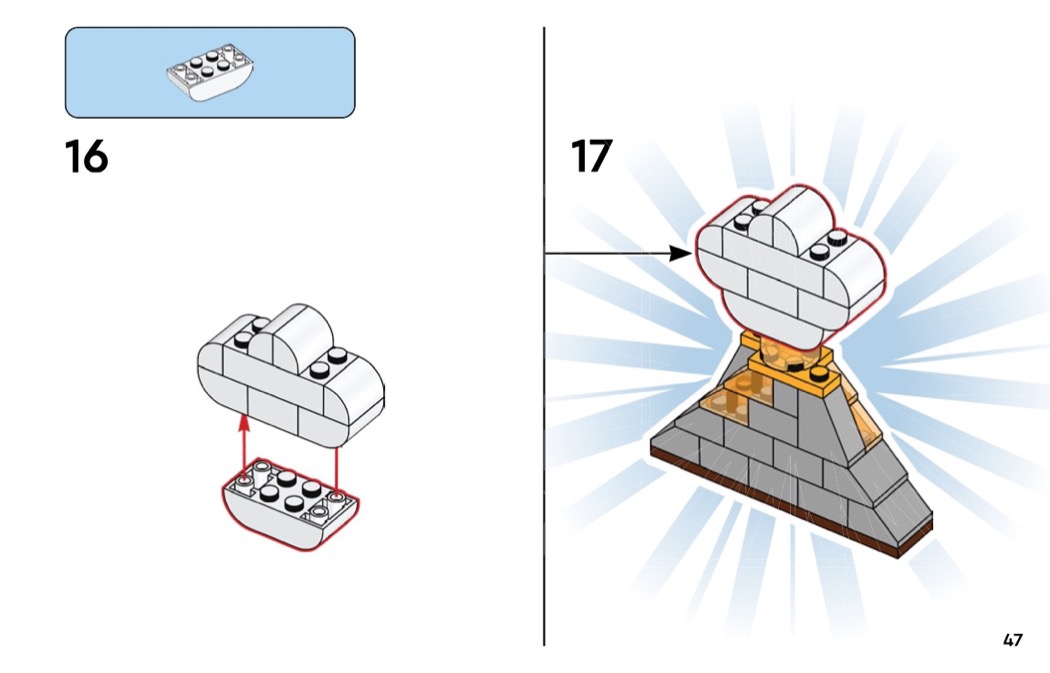 16

17

47