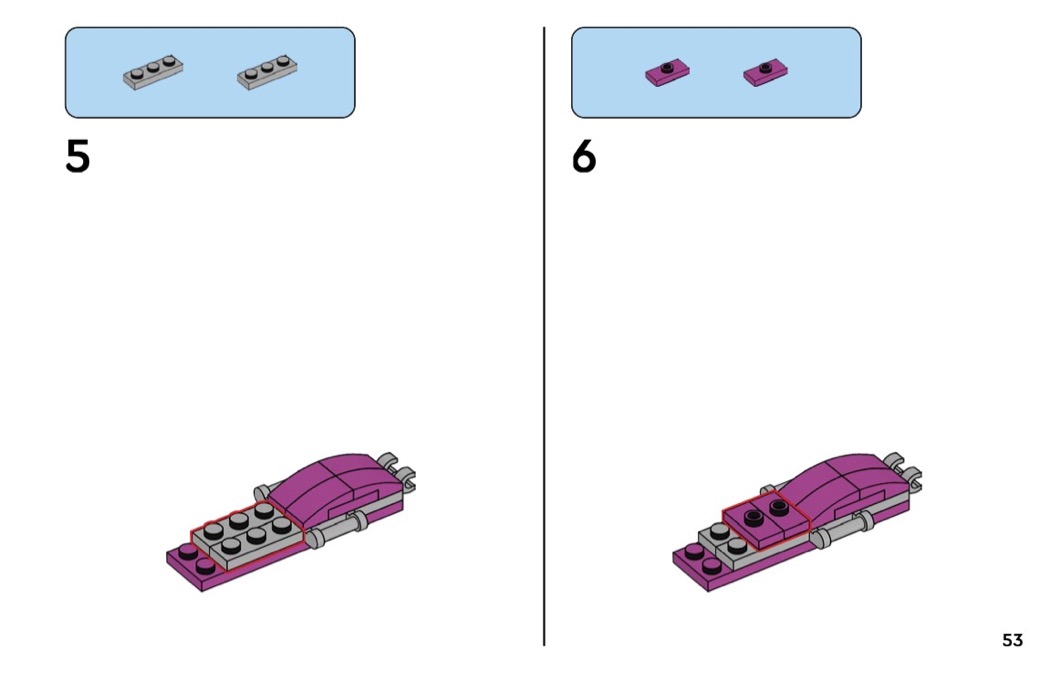 5

6

53