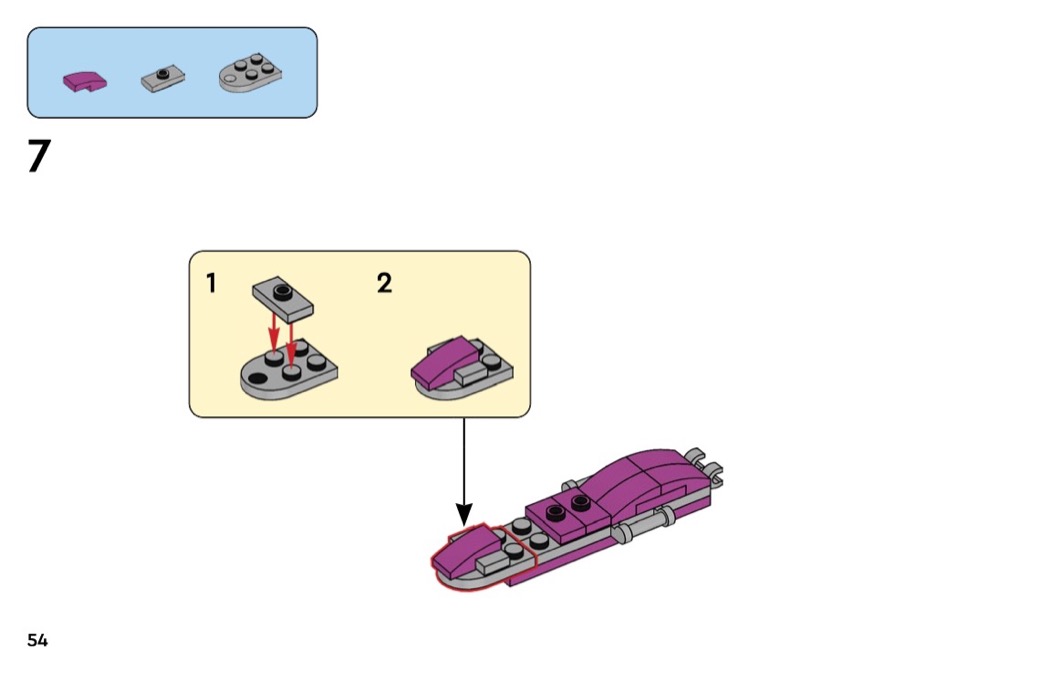 7

1

2

54