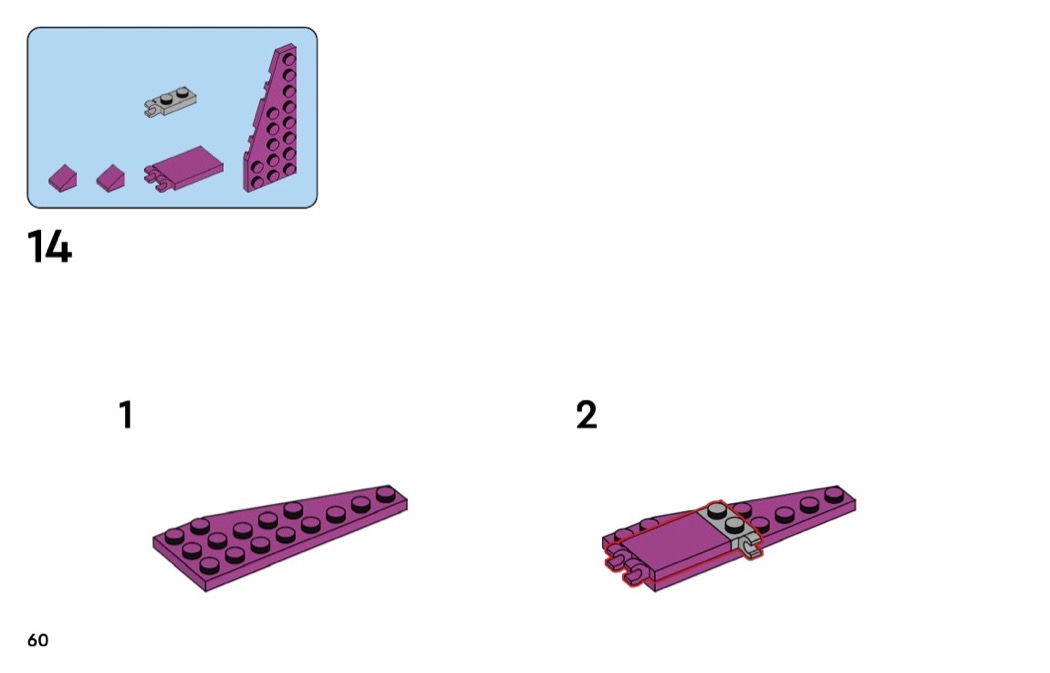 14

1

2

60