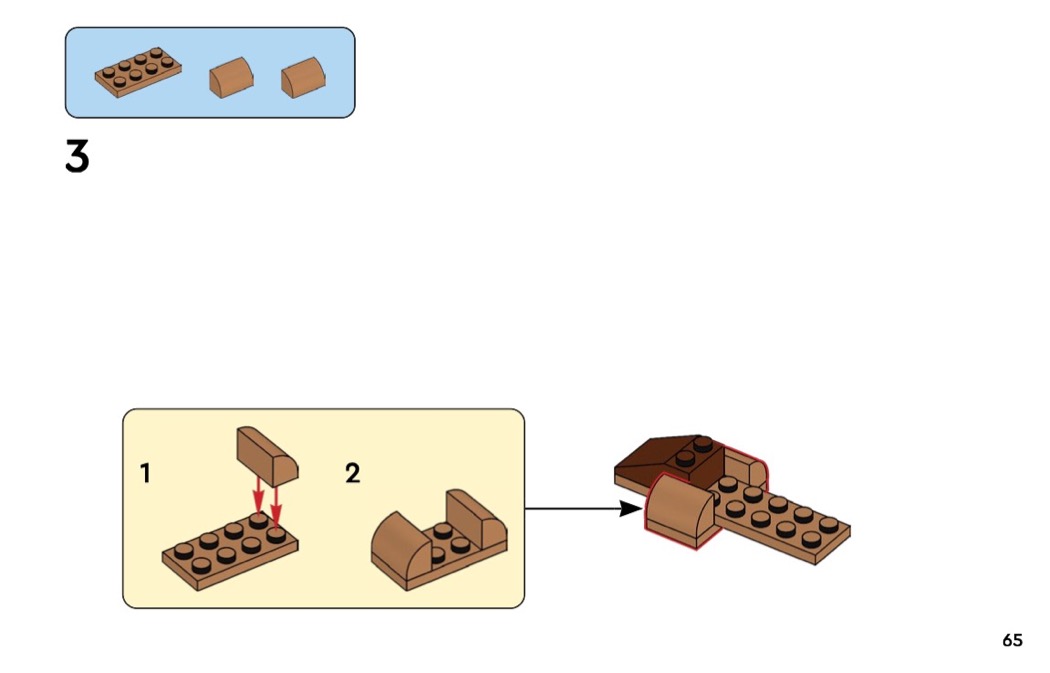 3

1

2

65