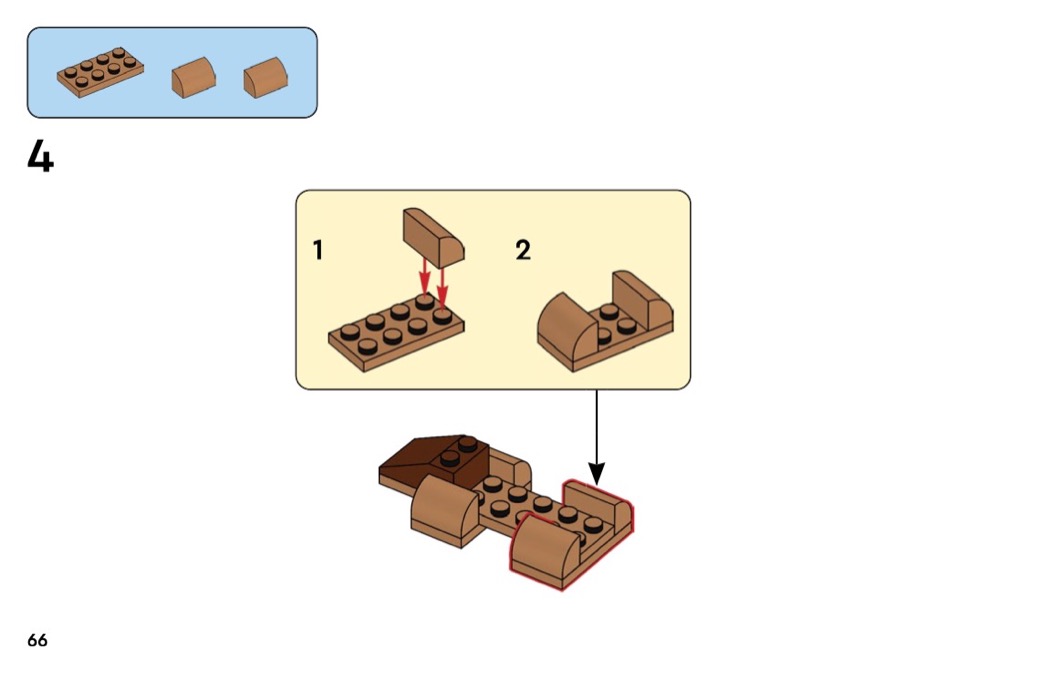 4

1

2

66