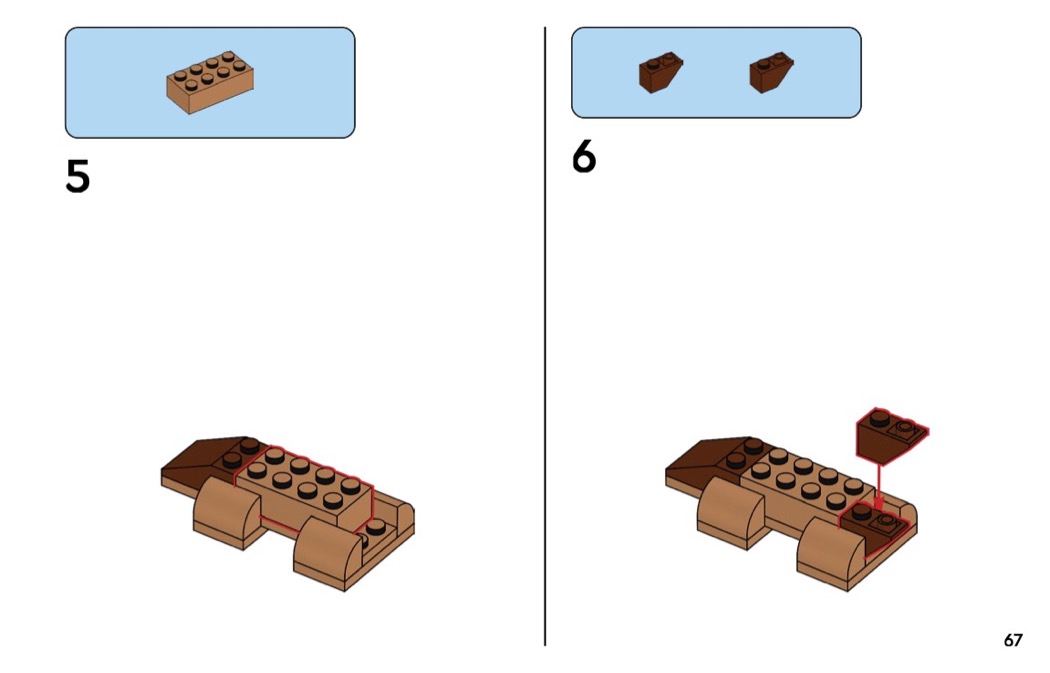 5

6

67