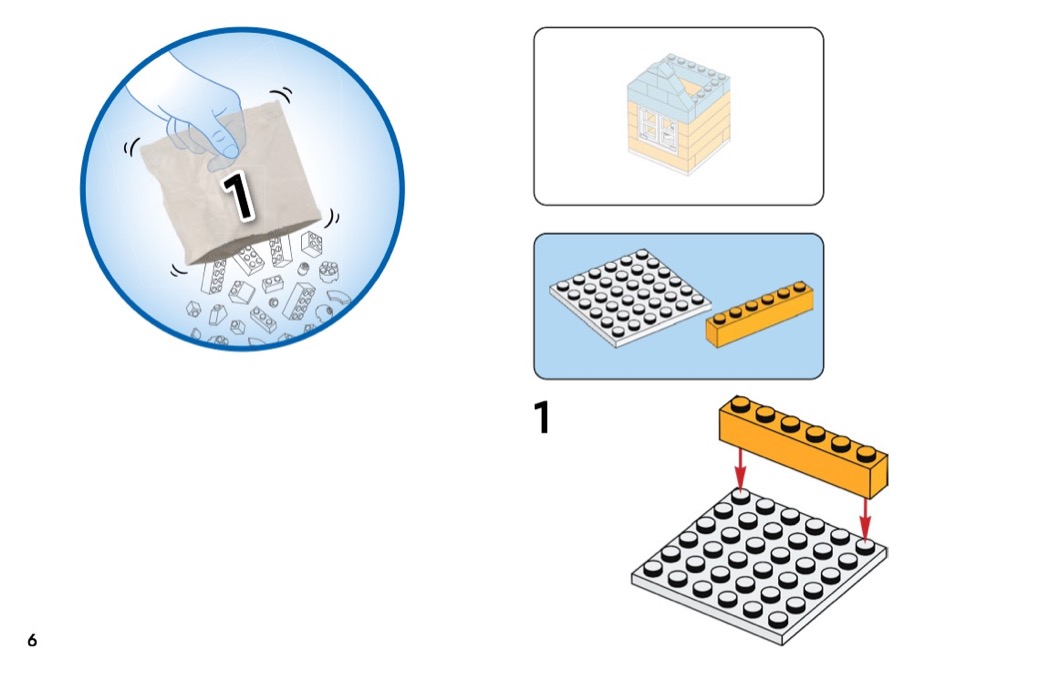 1

1

6