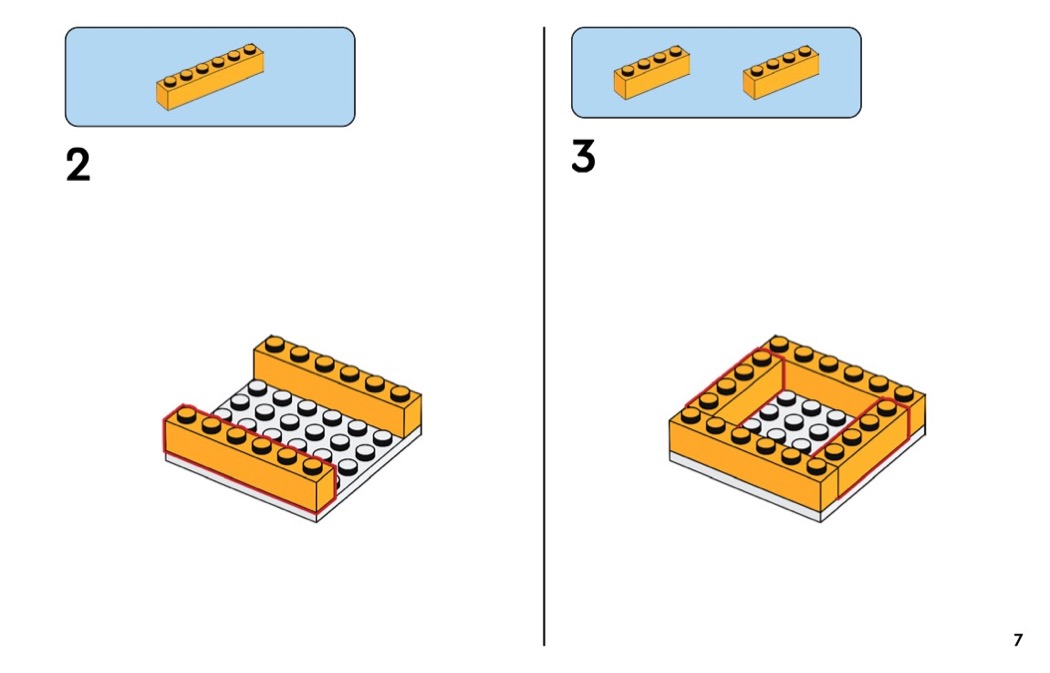 2

3

7