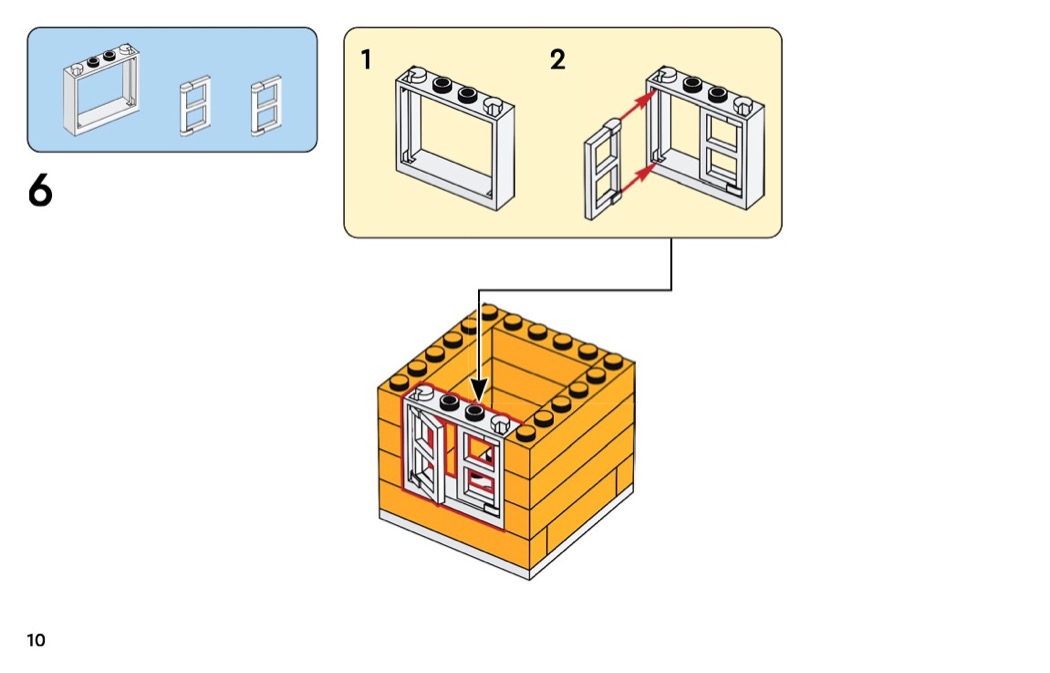 6

1

2

10