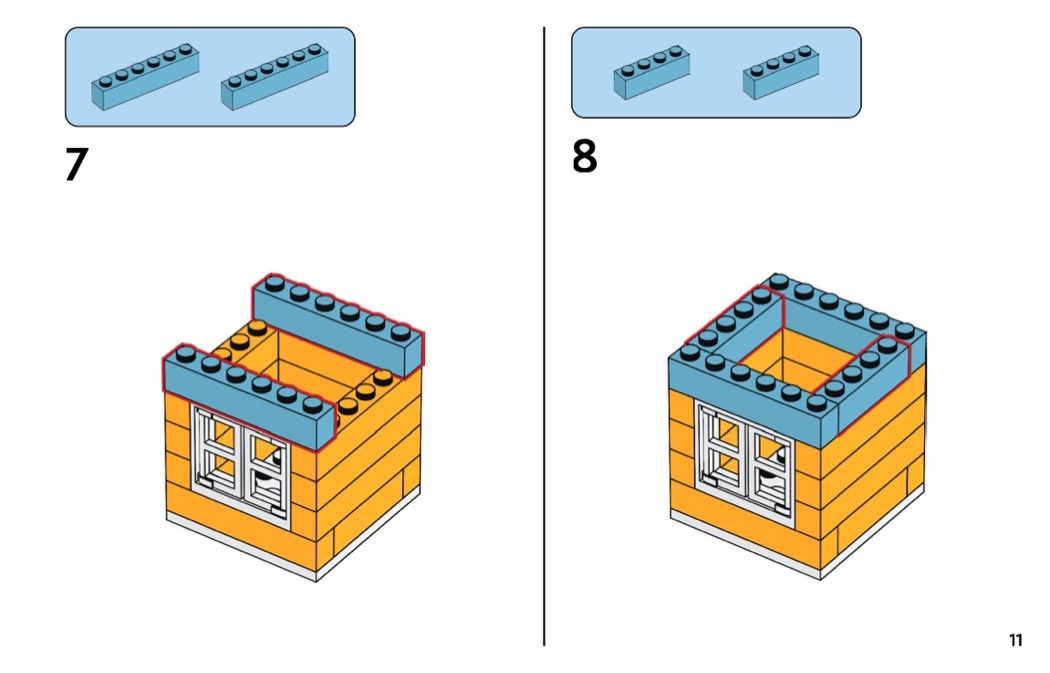 7

8

11