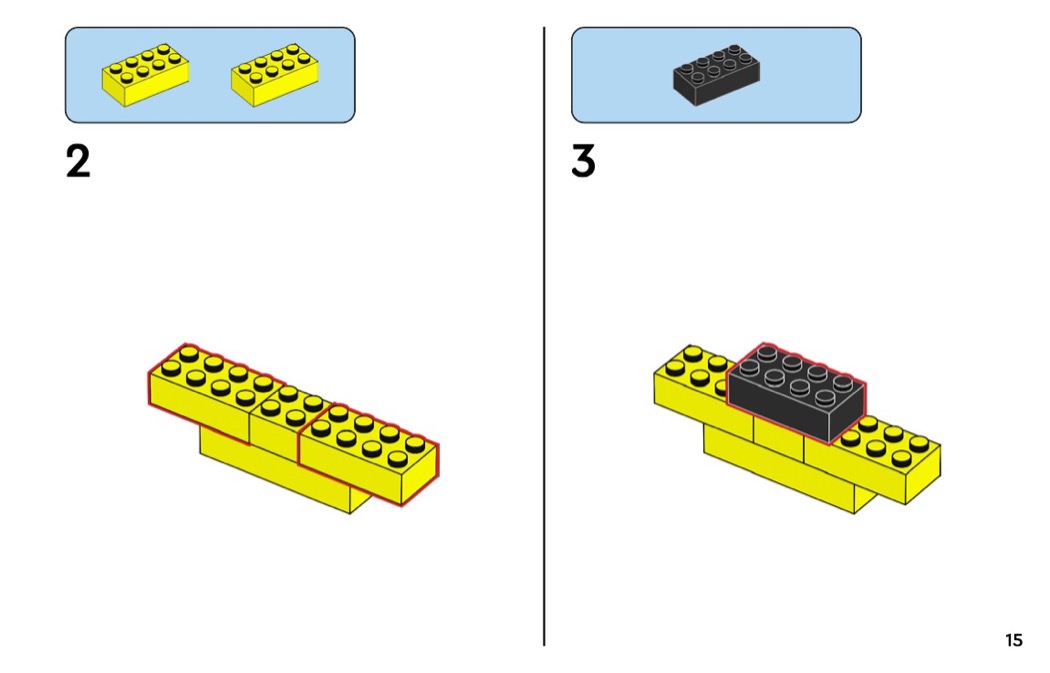 2

3

15