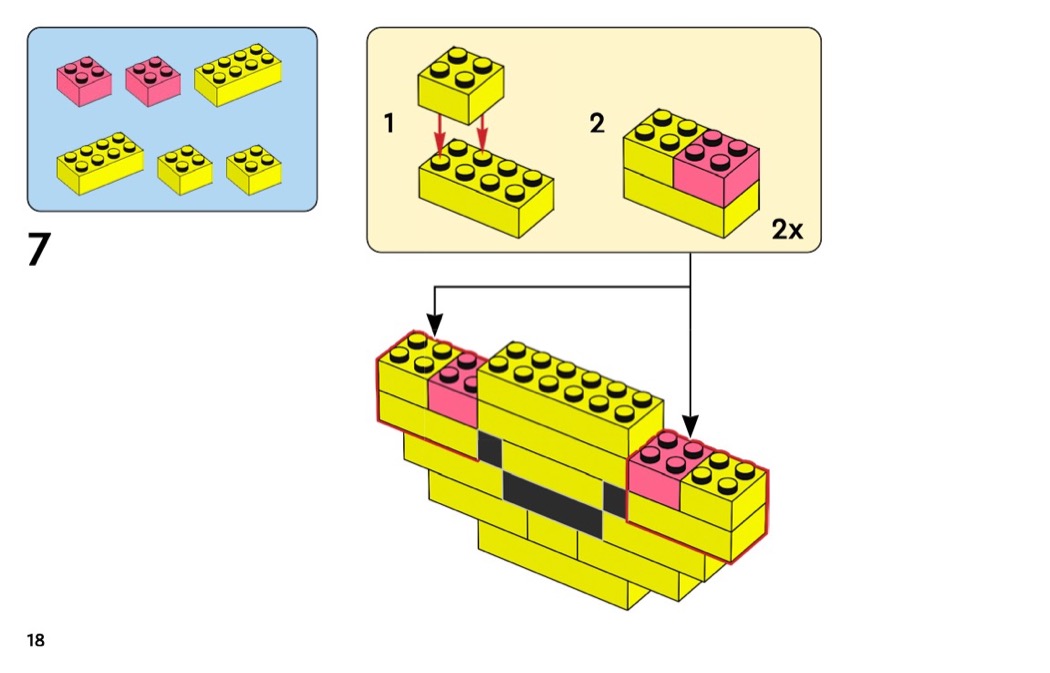 7

1

2

2x

18