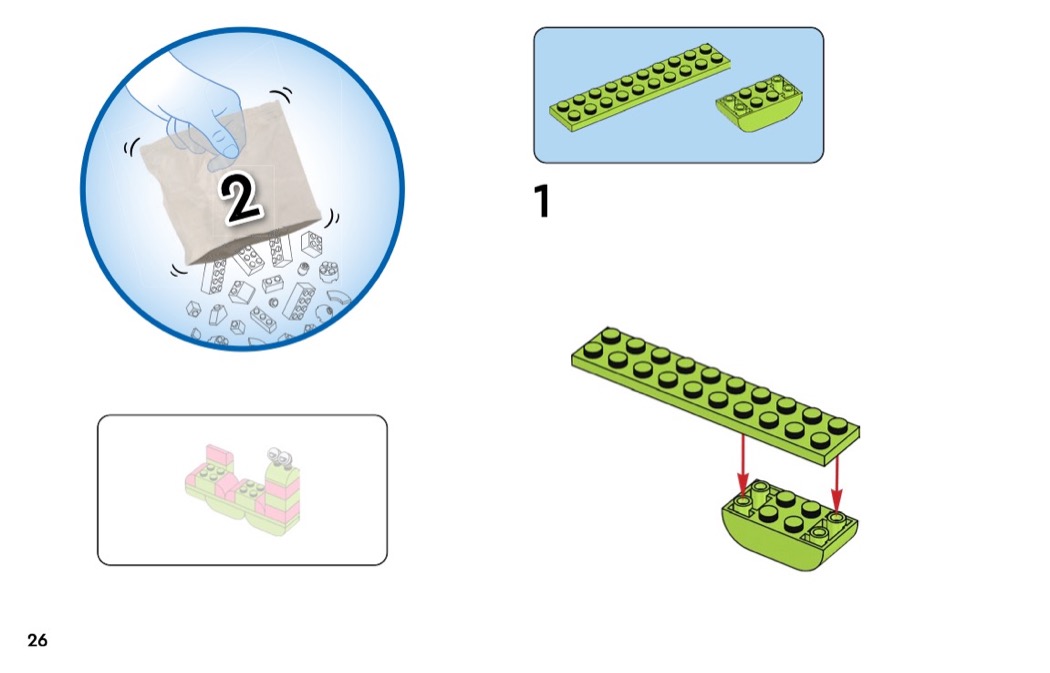 2

1

26