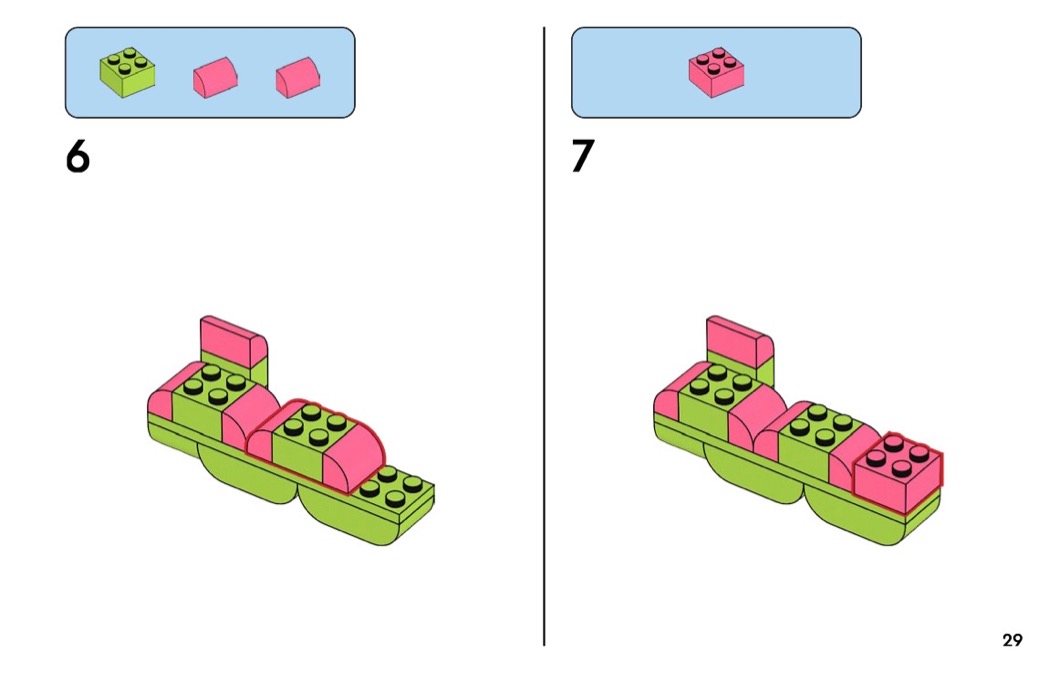 6

7

29