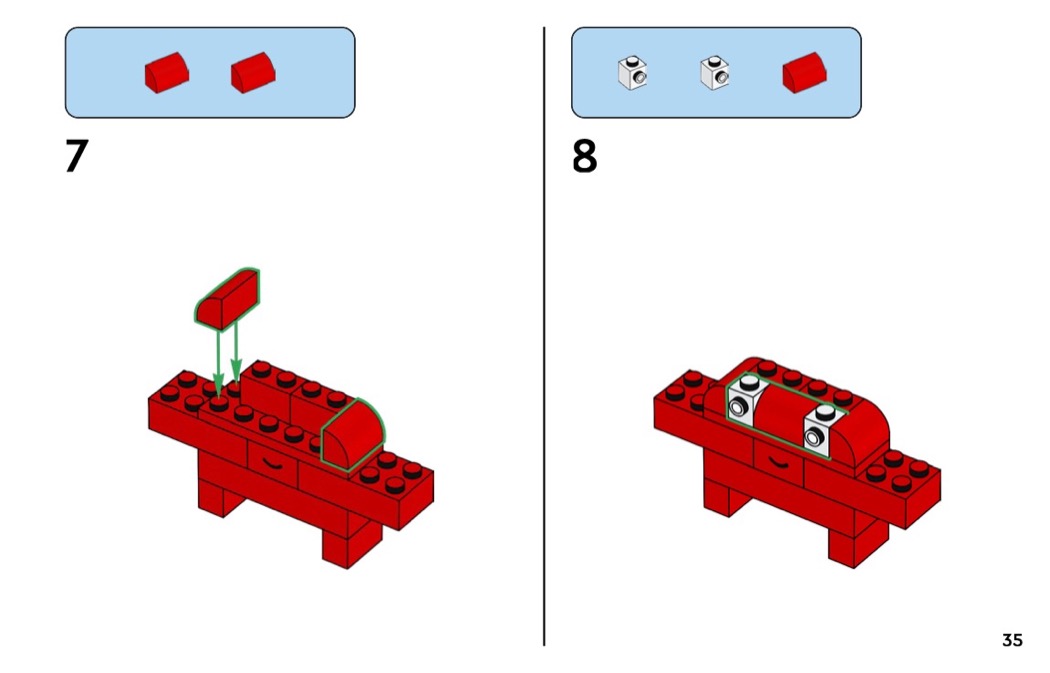 7

8

35