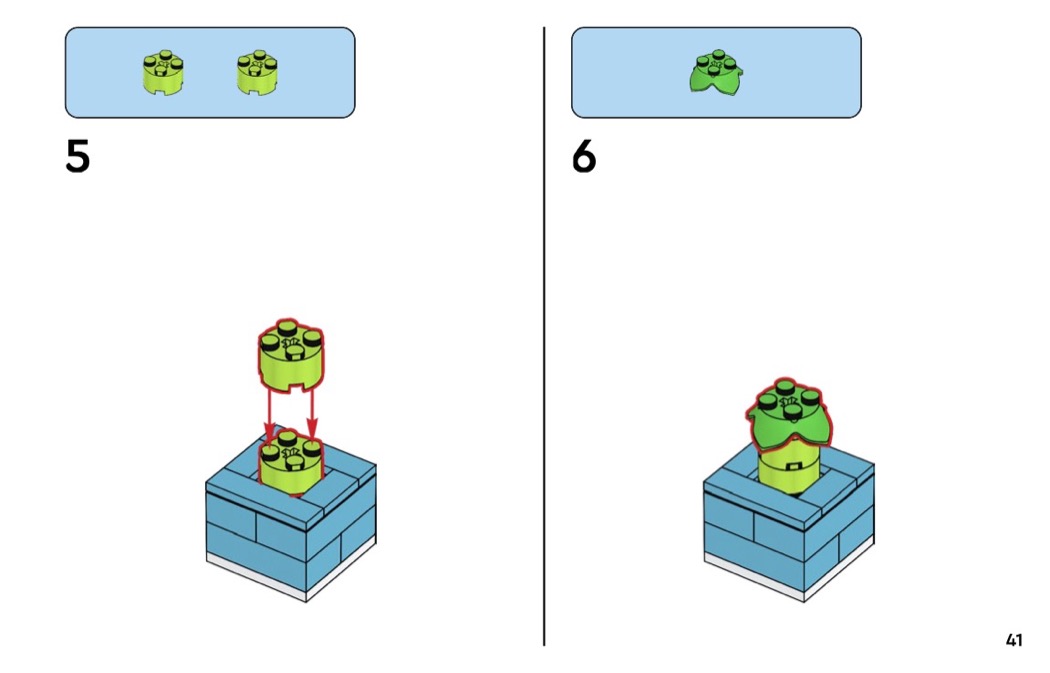 5

6

41