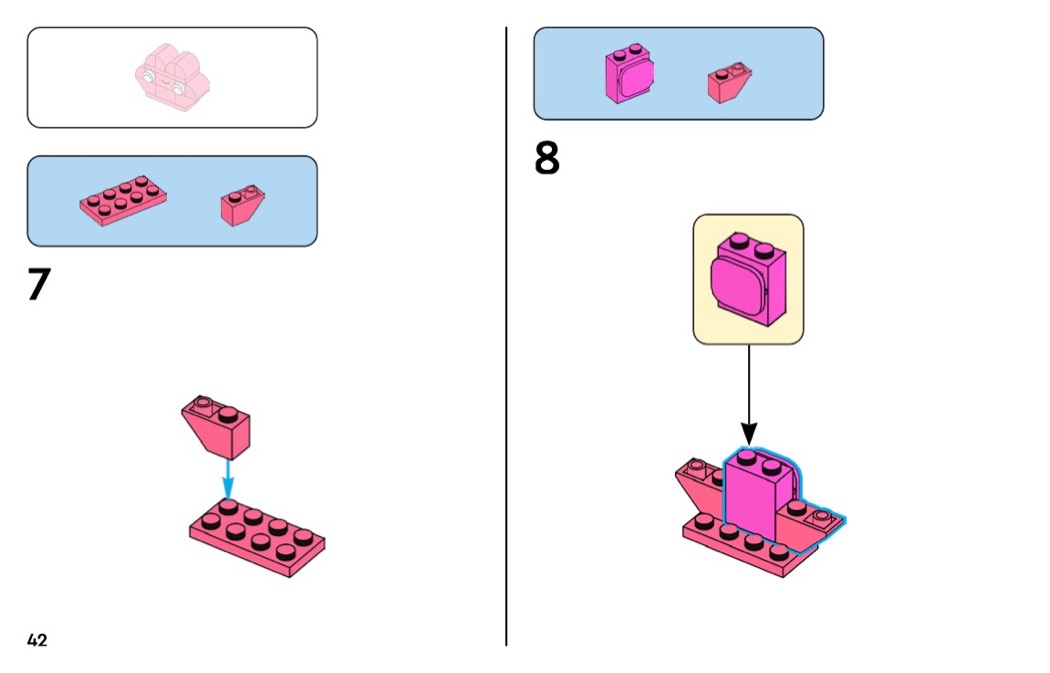 7

42

8