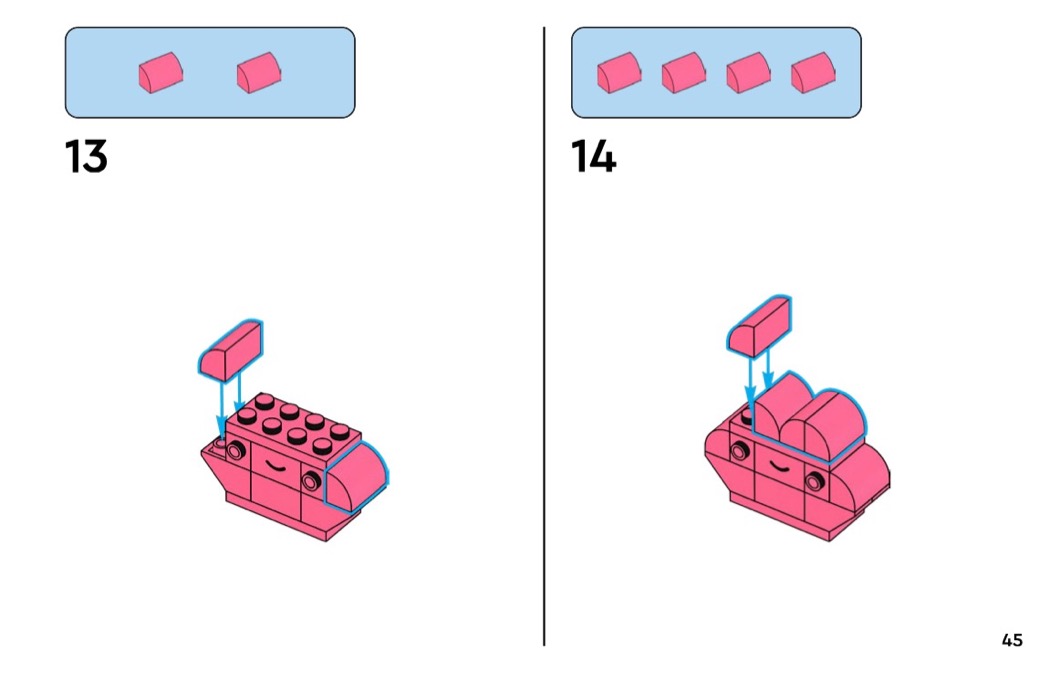 13

14

45