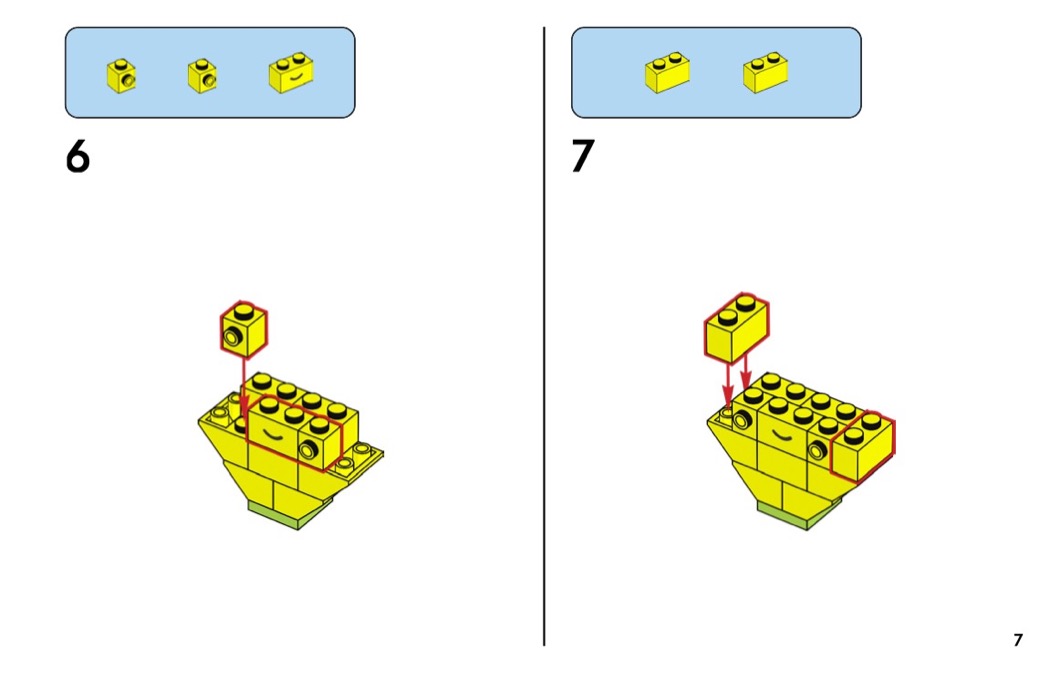 6

7

7