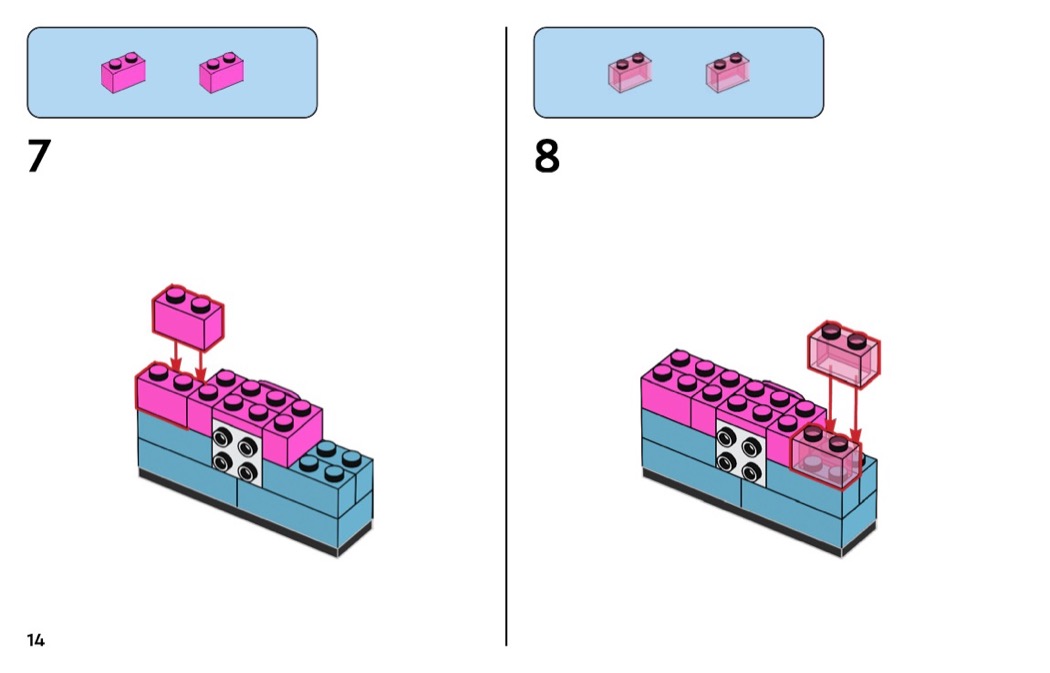 7

8

14