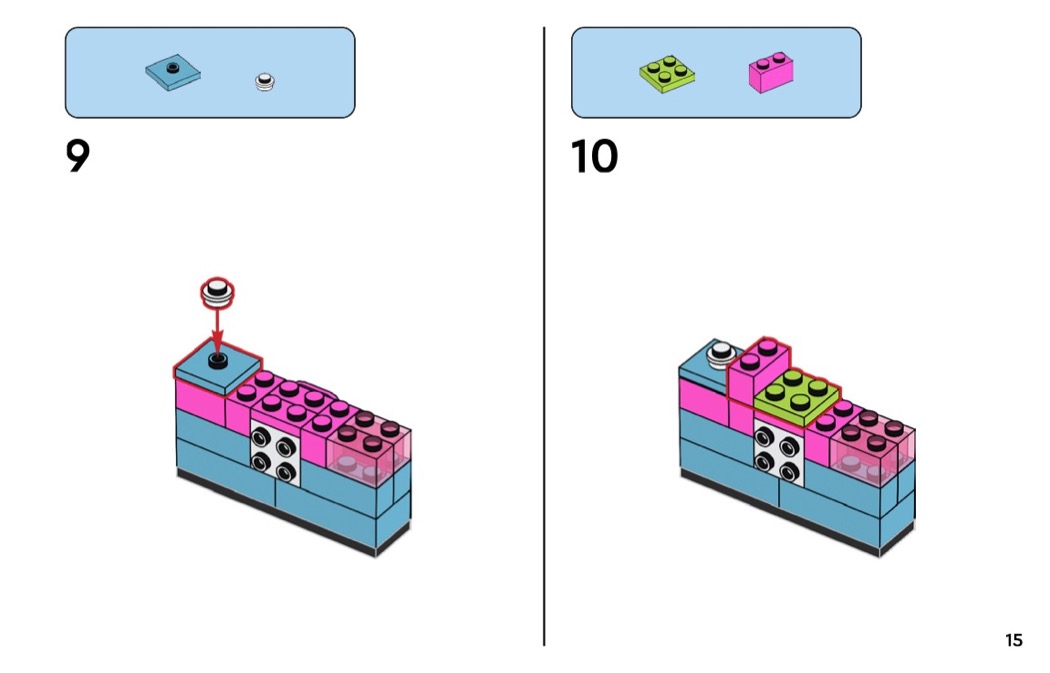 9

10

15