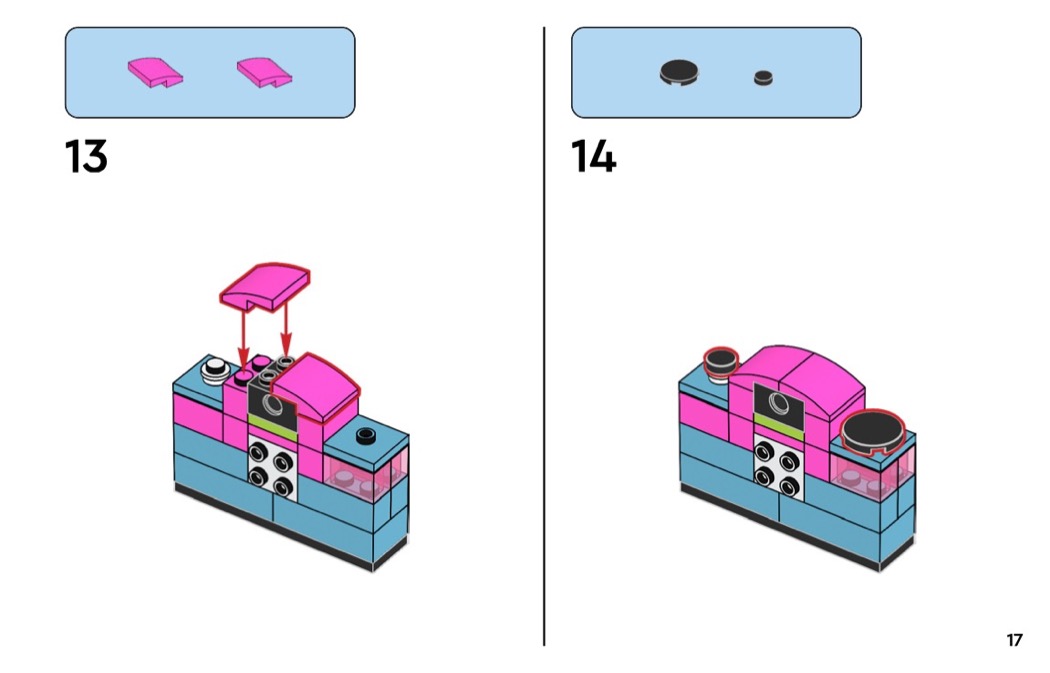 13

14

17