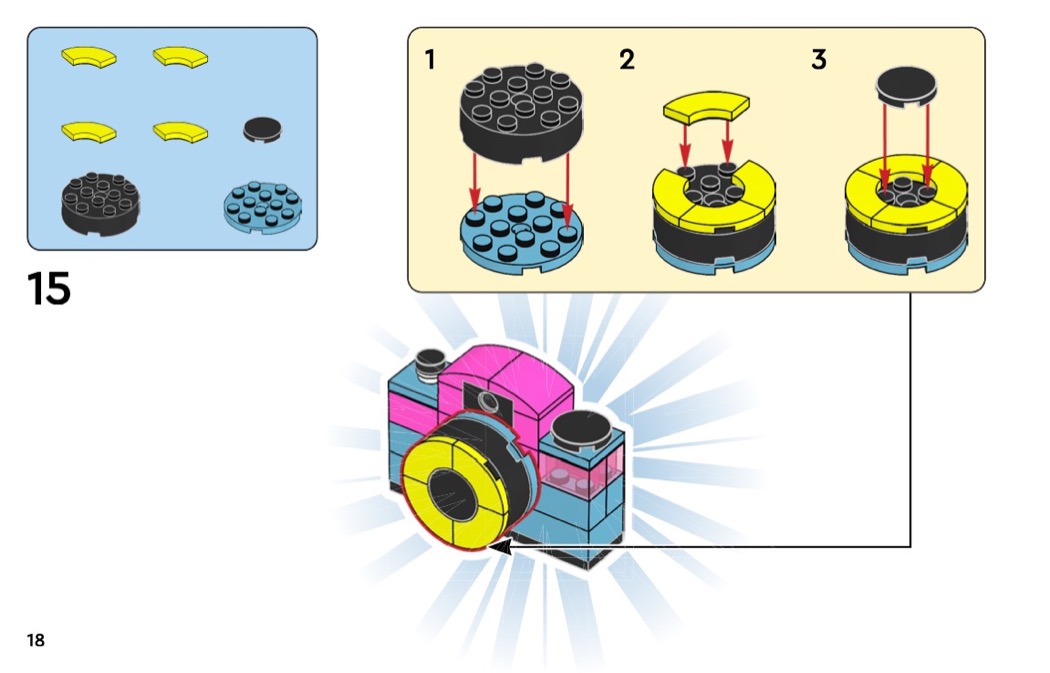 15

1

2

3

18