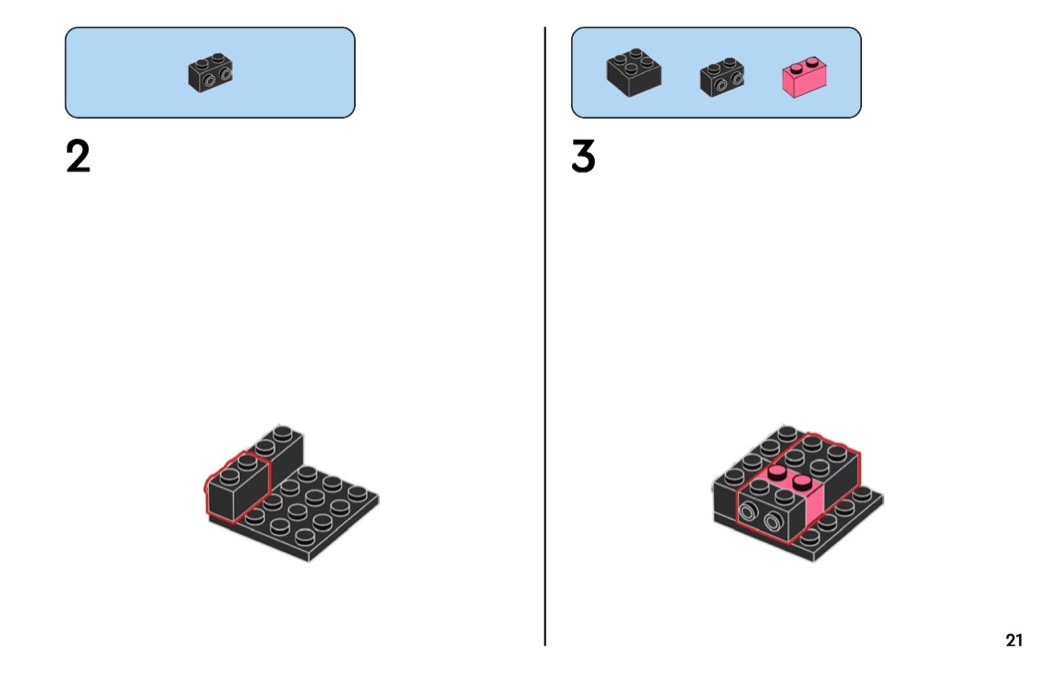 2

3

21