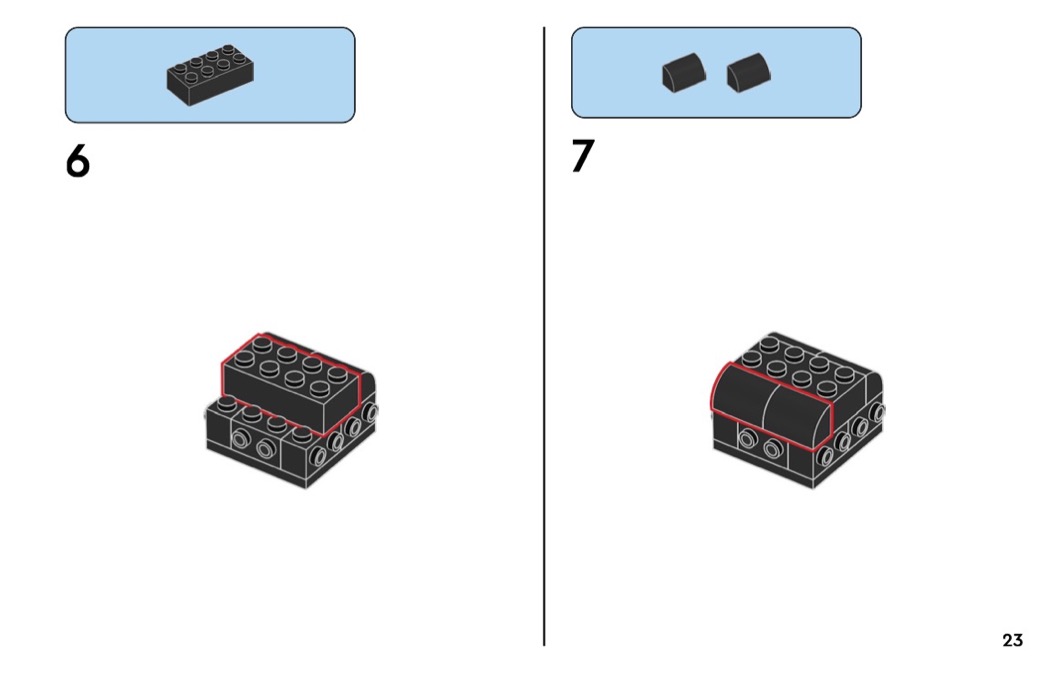 6

7

23