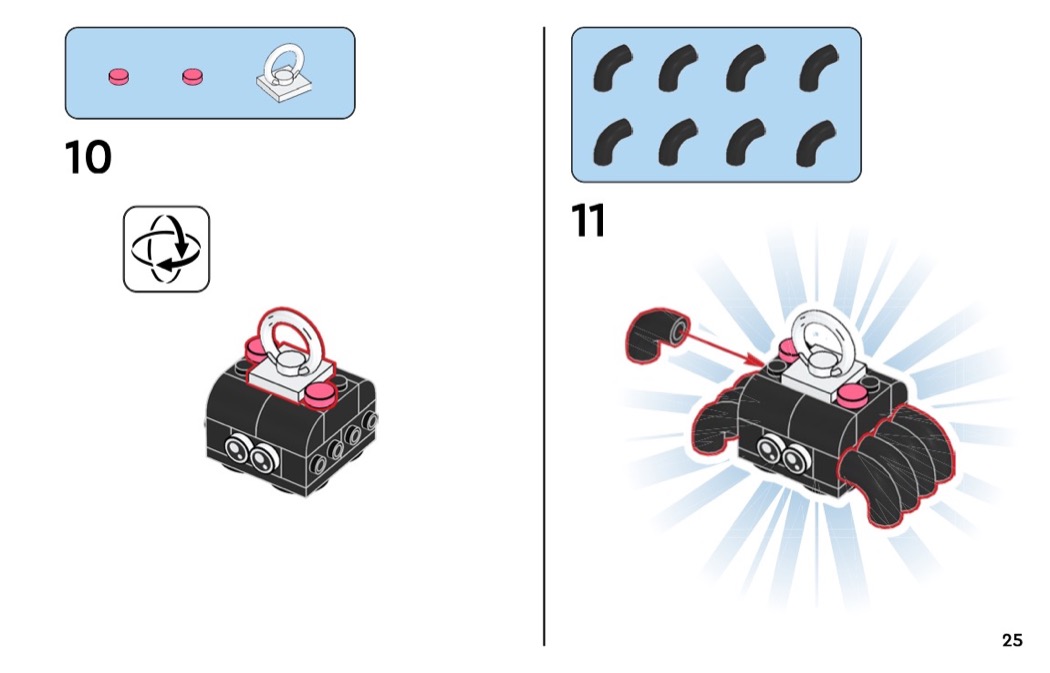 10

11

25