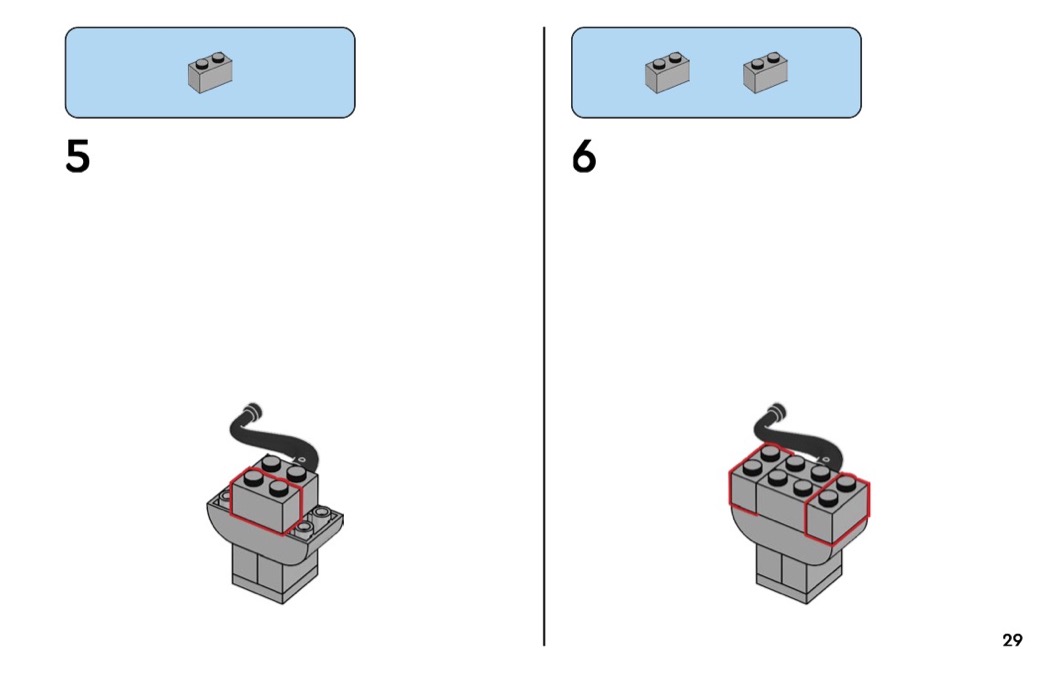 5

6

29