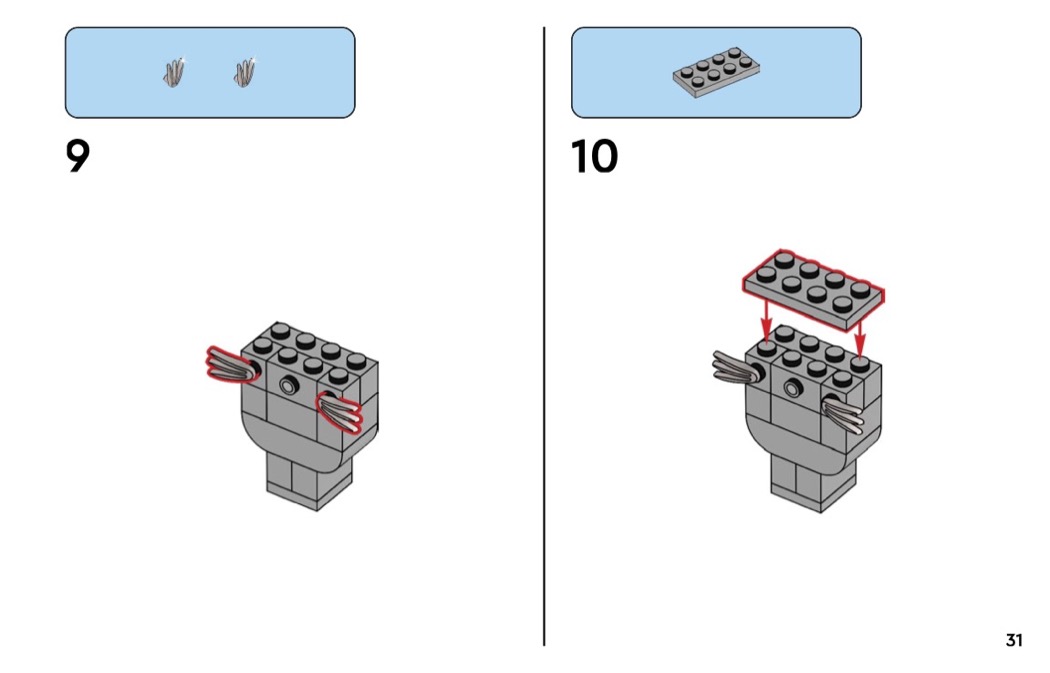 9

10

31