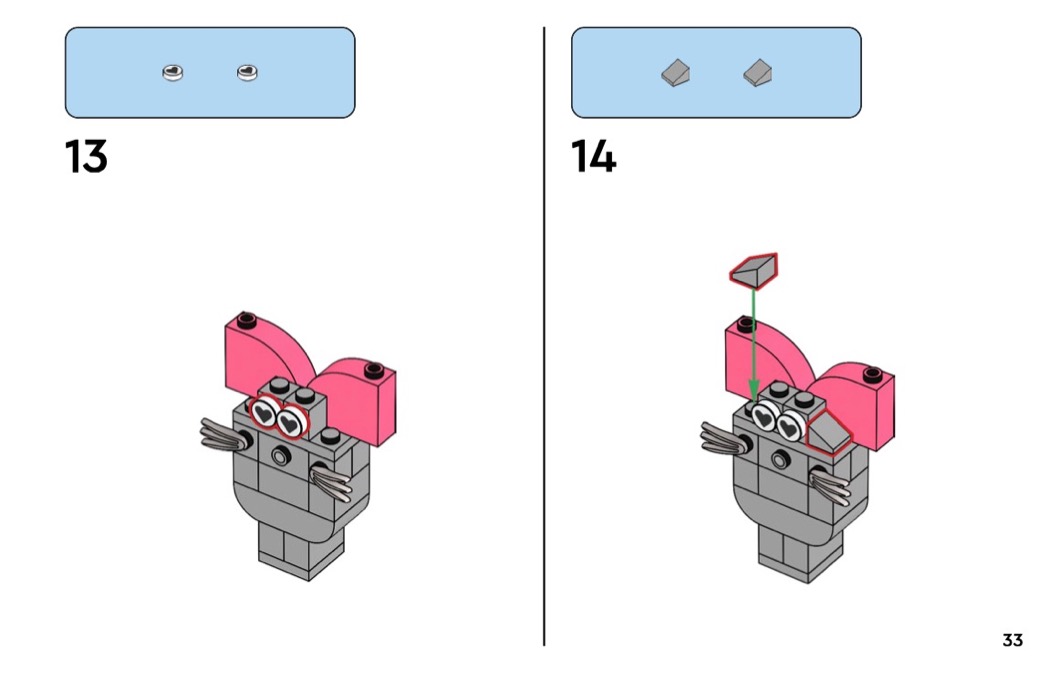 13

14

33