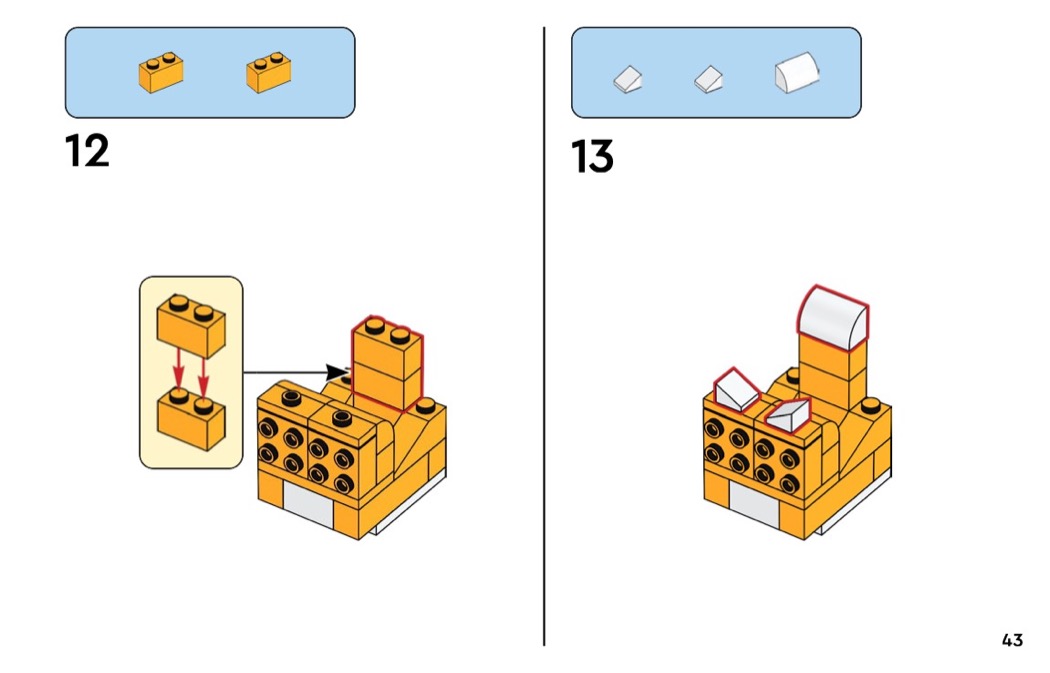 12

13

43