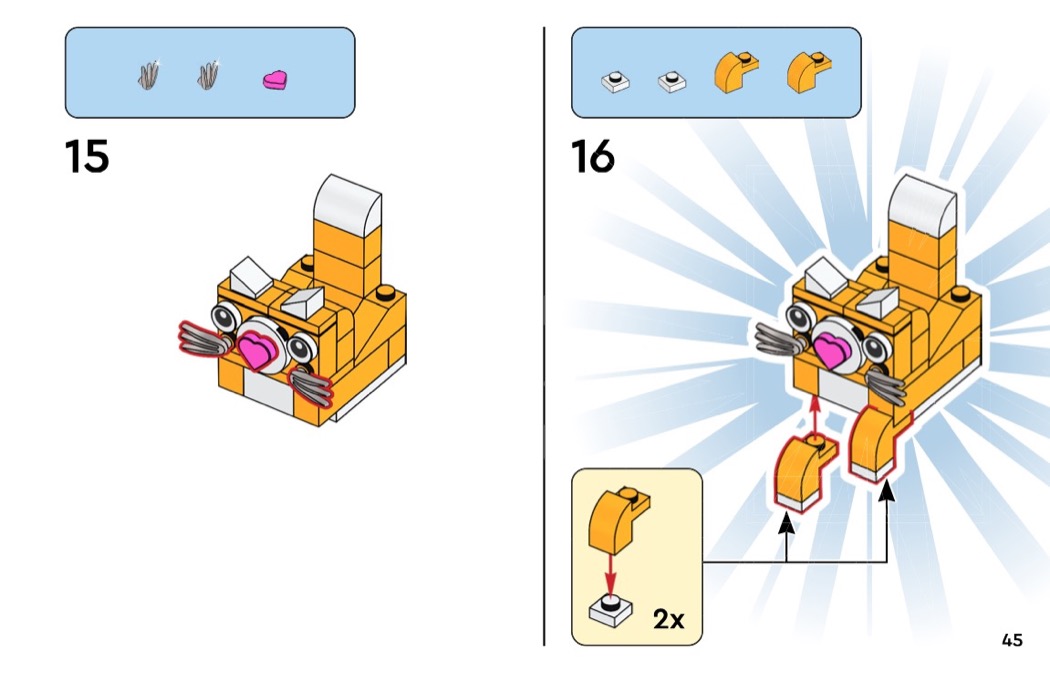 15

16

2x

45